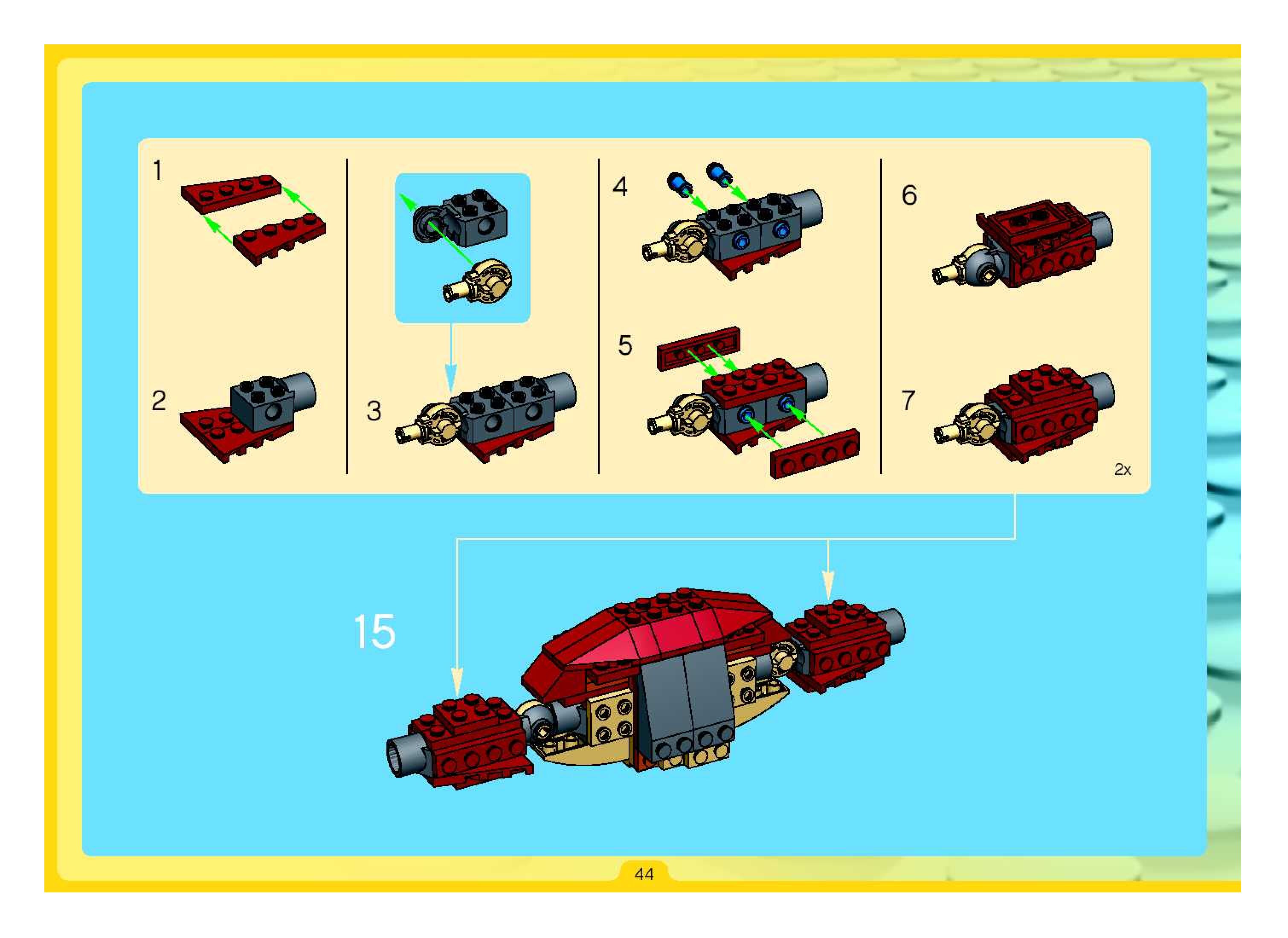 1

2

3

4

5

6

7

2x

15

44