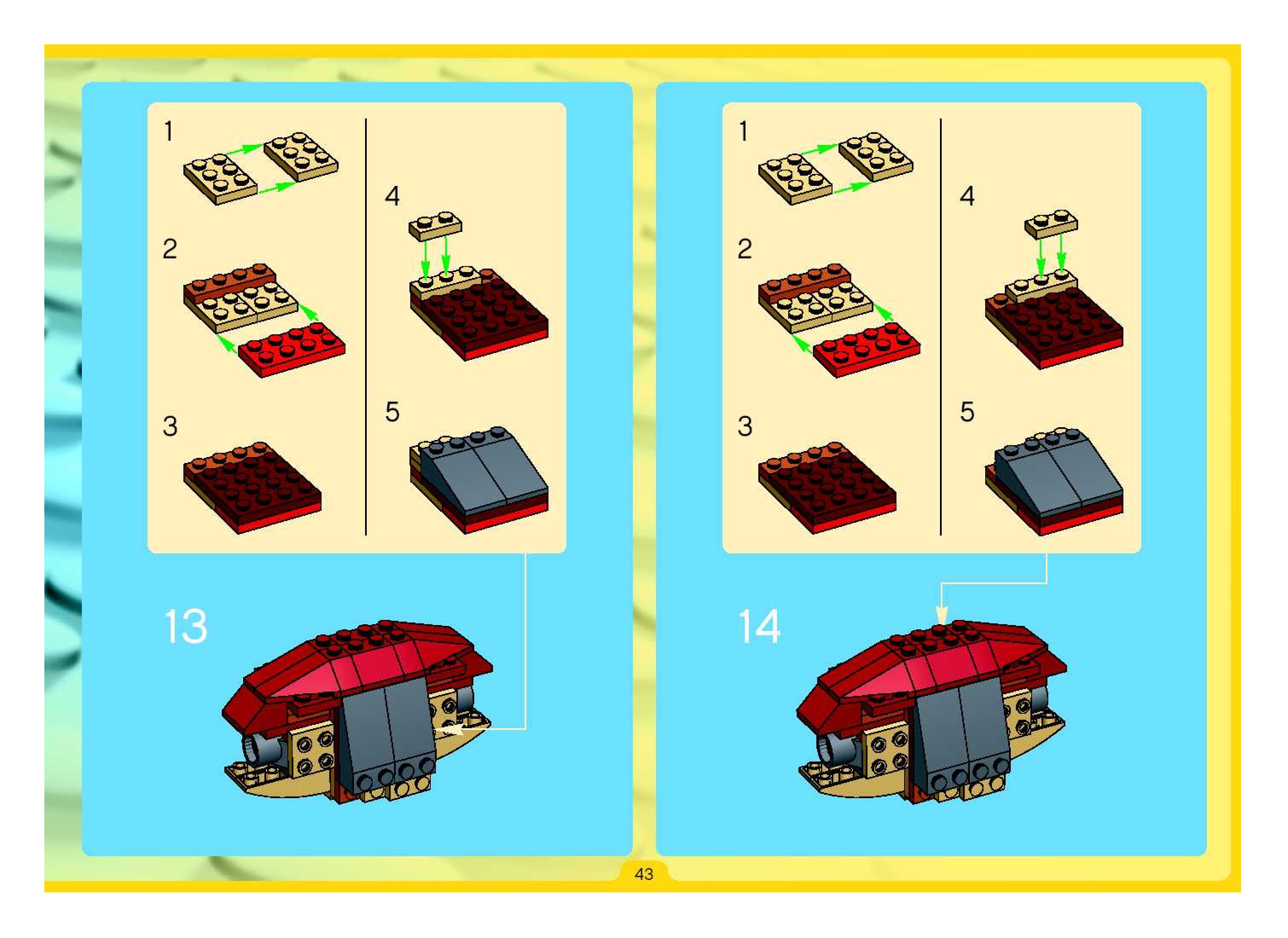 1

2

3

4

5

13

1

2

3

4

5

14

43