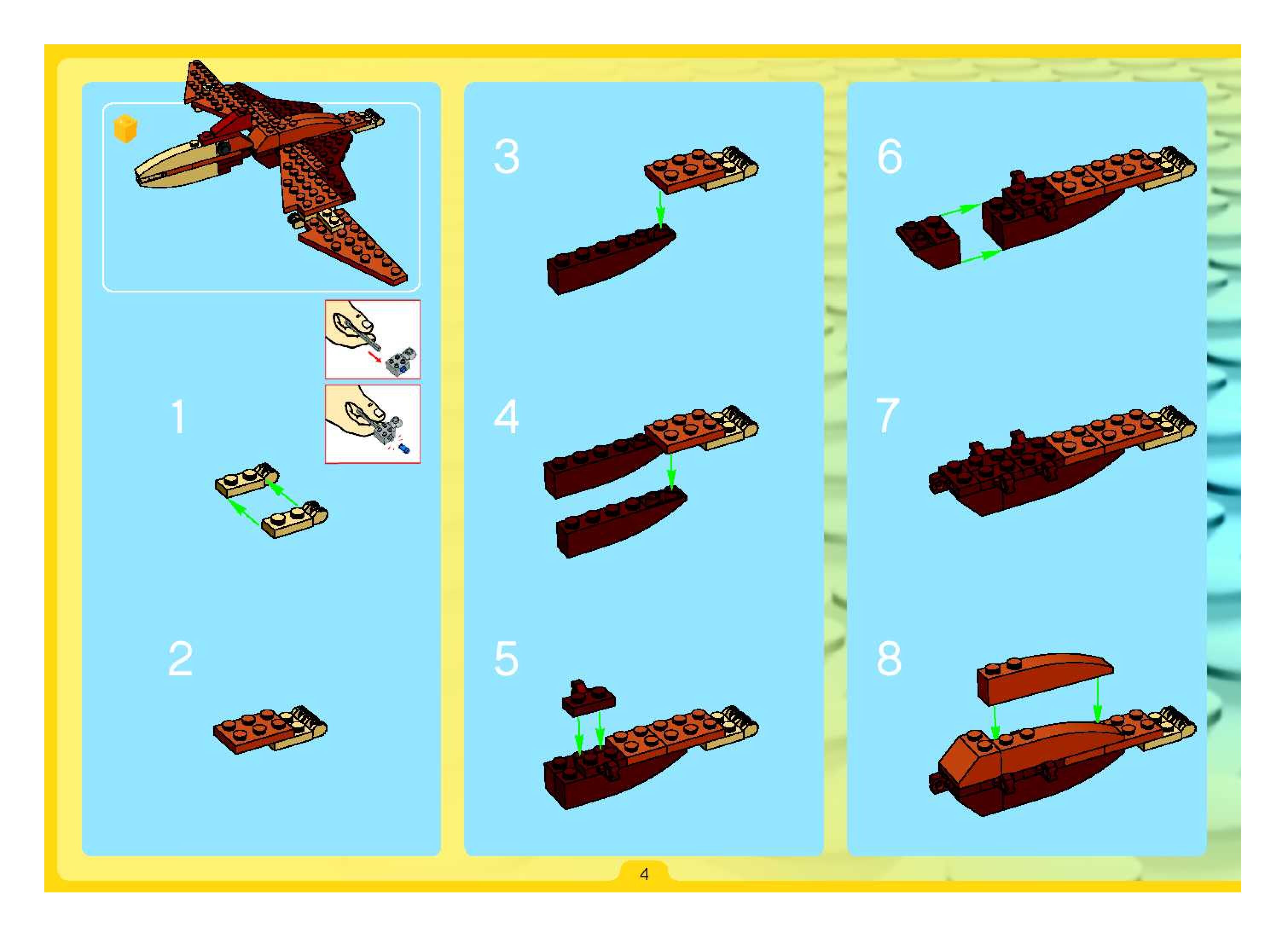 1

2

3

4

5

6

7

8

4