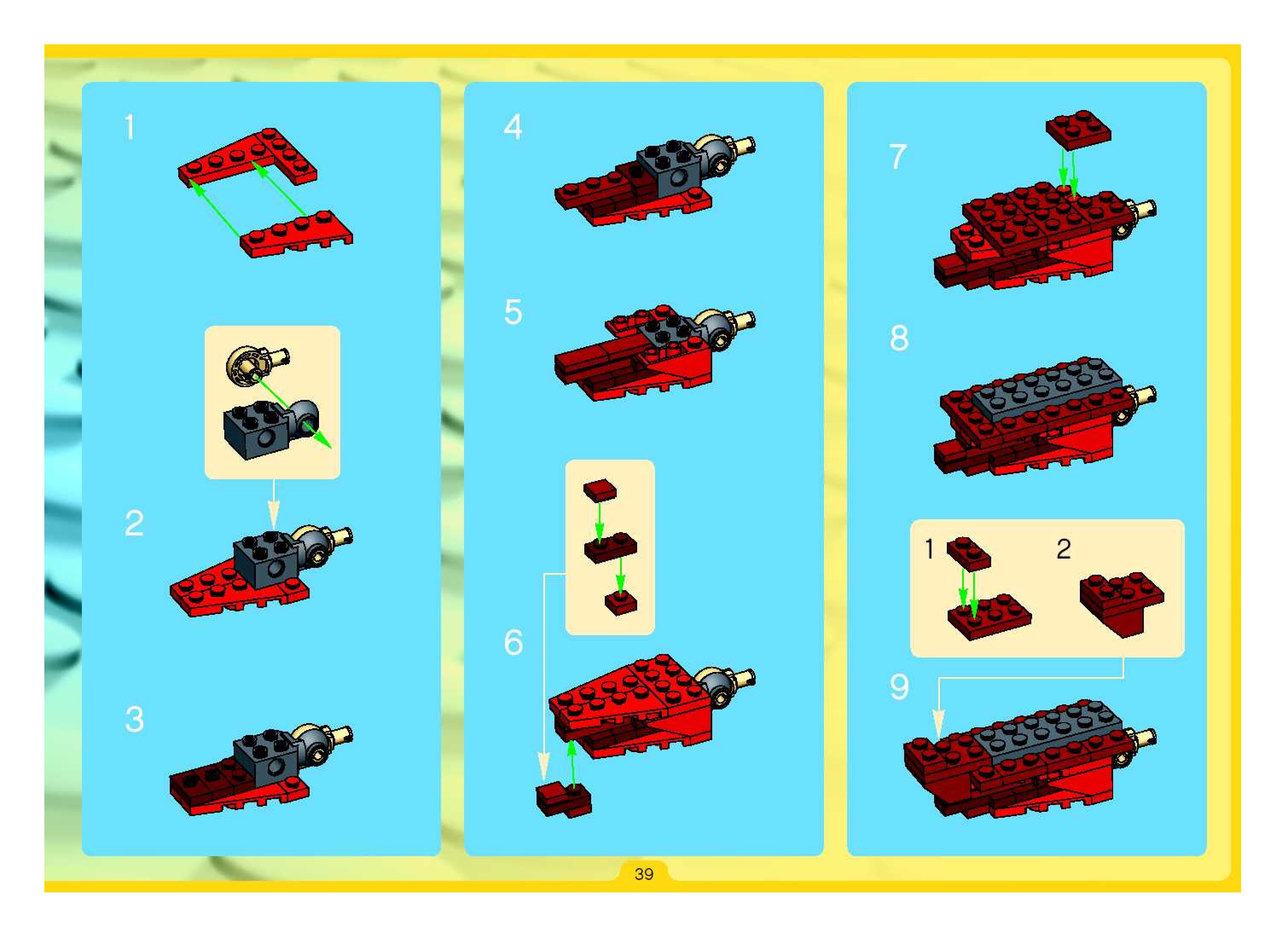 1

2

3

4

5

6

7

8

1

2

9

39