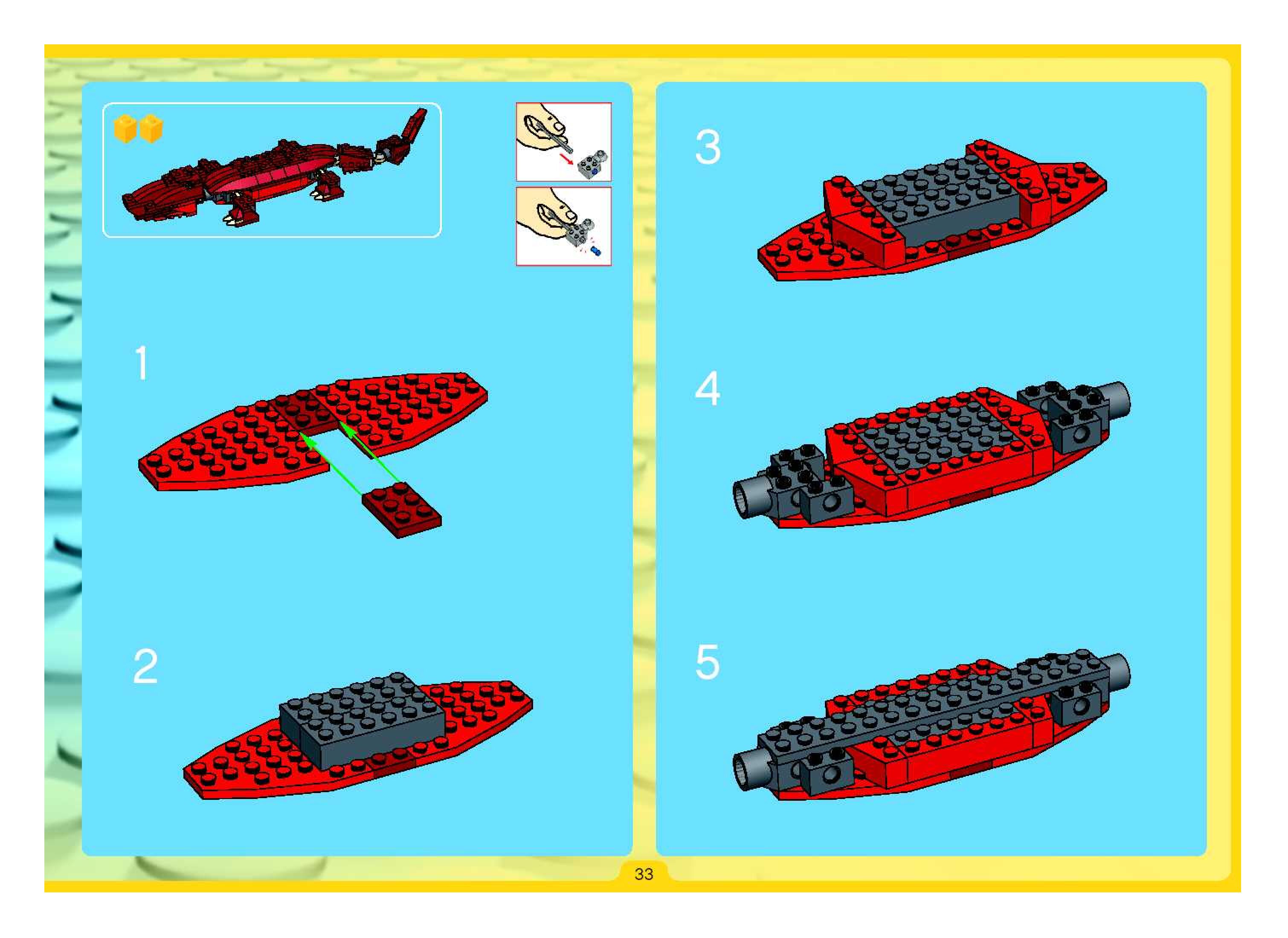 1

2

3

4

5

33