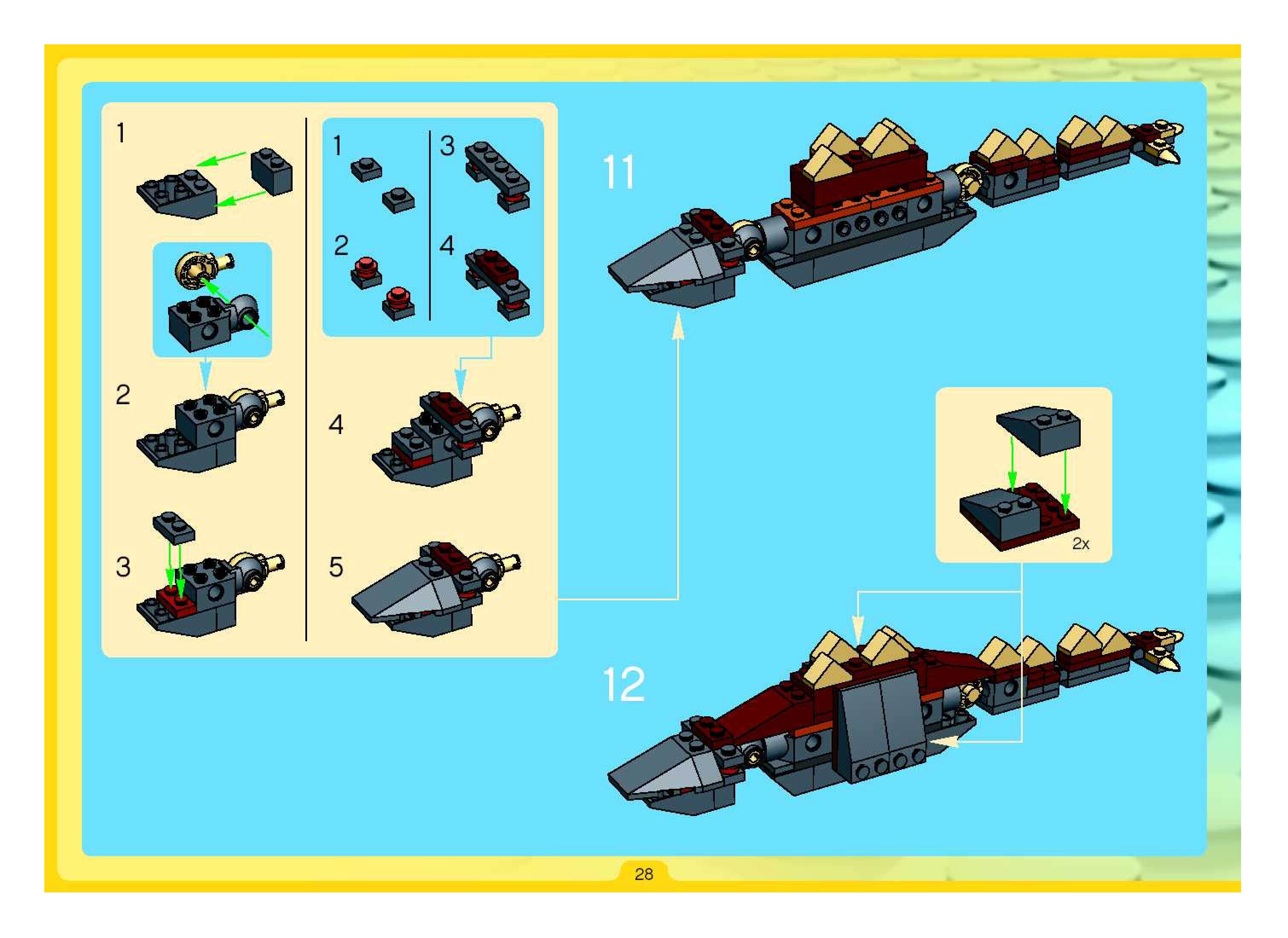 1

2

3

1

2

3

4

4

5

11

2x

12

28