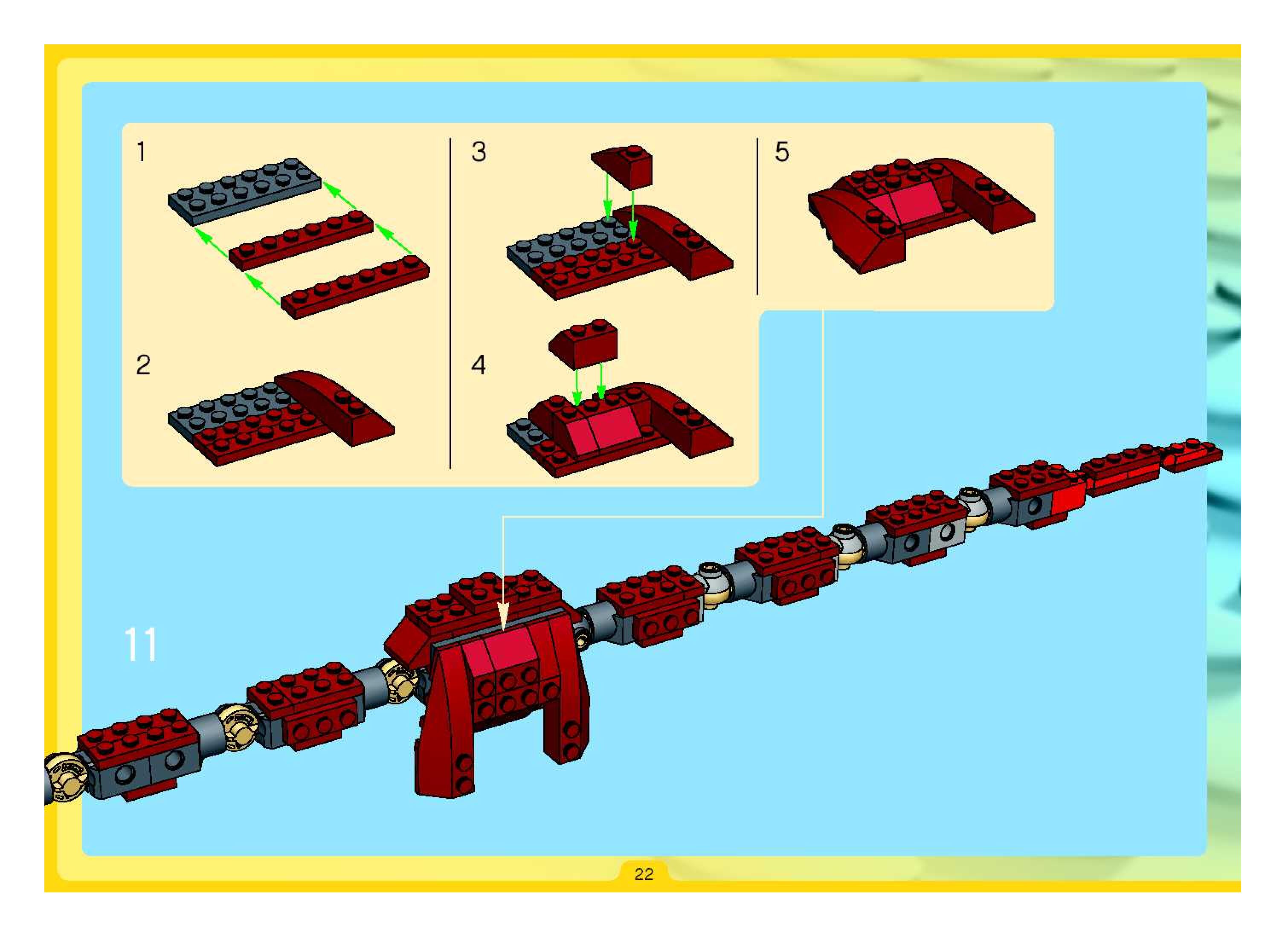 1

2

3

4

5

11

22