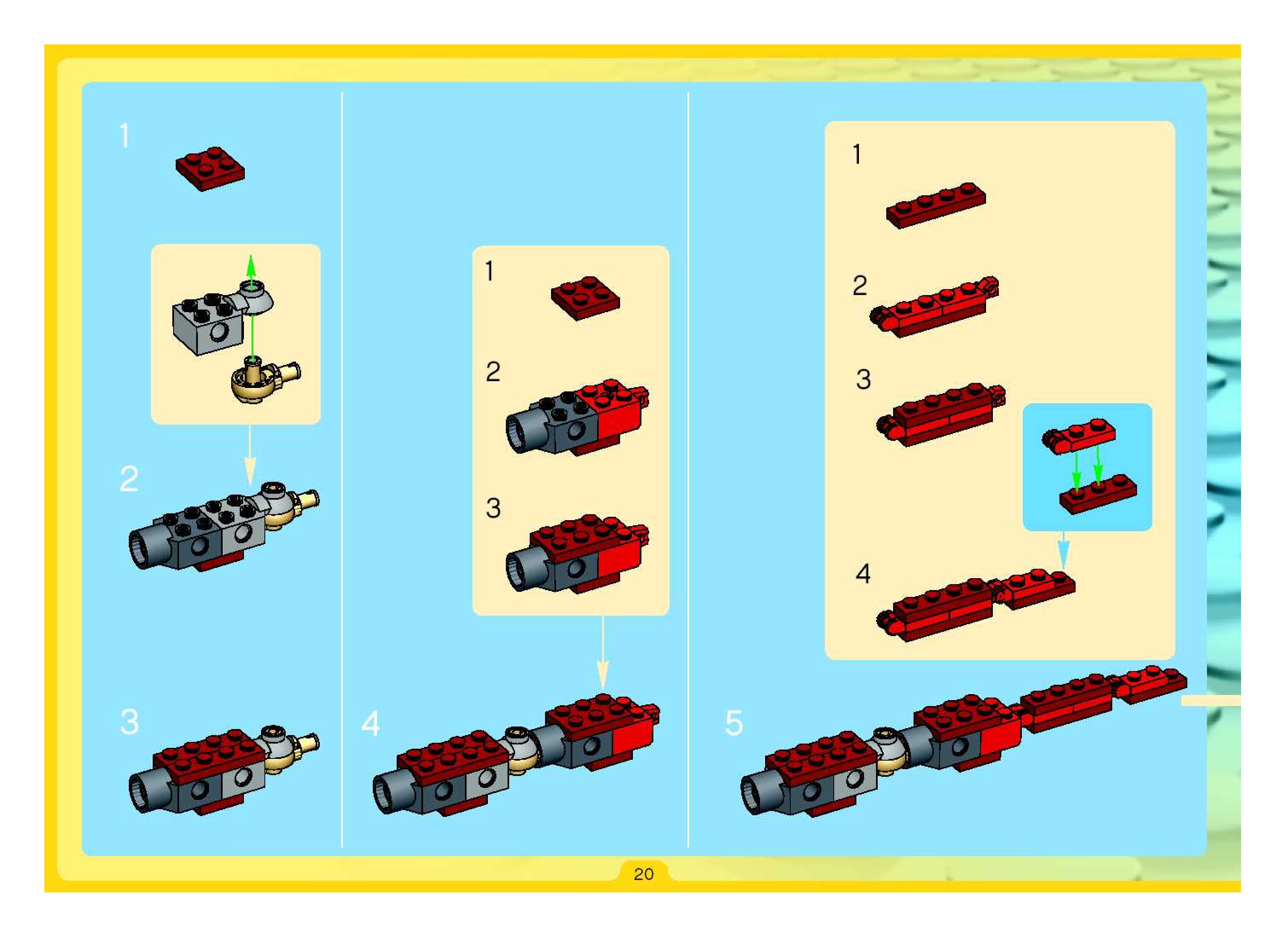 1

2

3

1

2

3

4

1

2

3

4

5

20