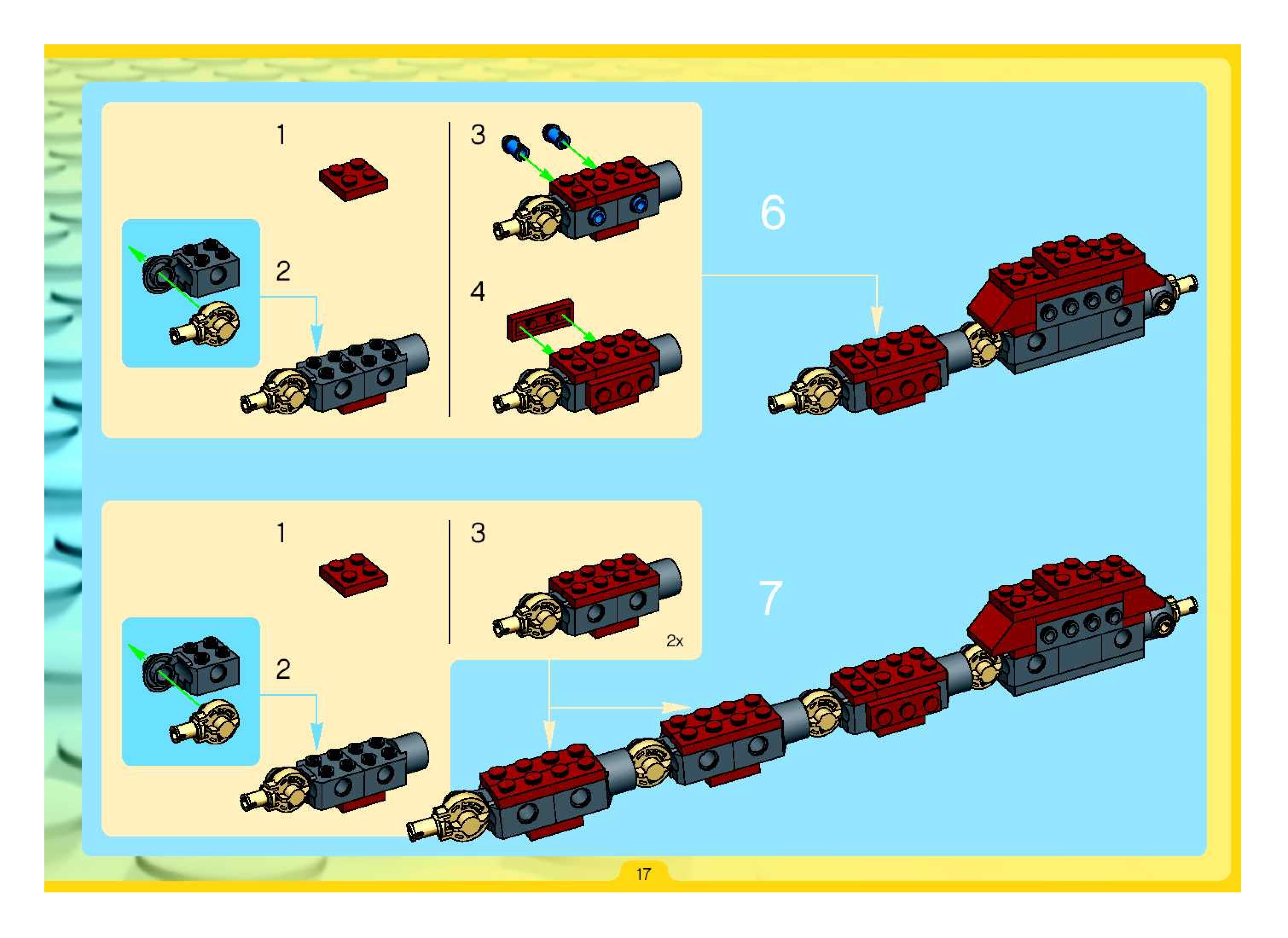 1

2

3

4

6

1

2

3

2x

7

17