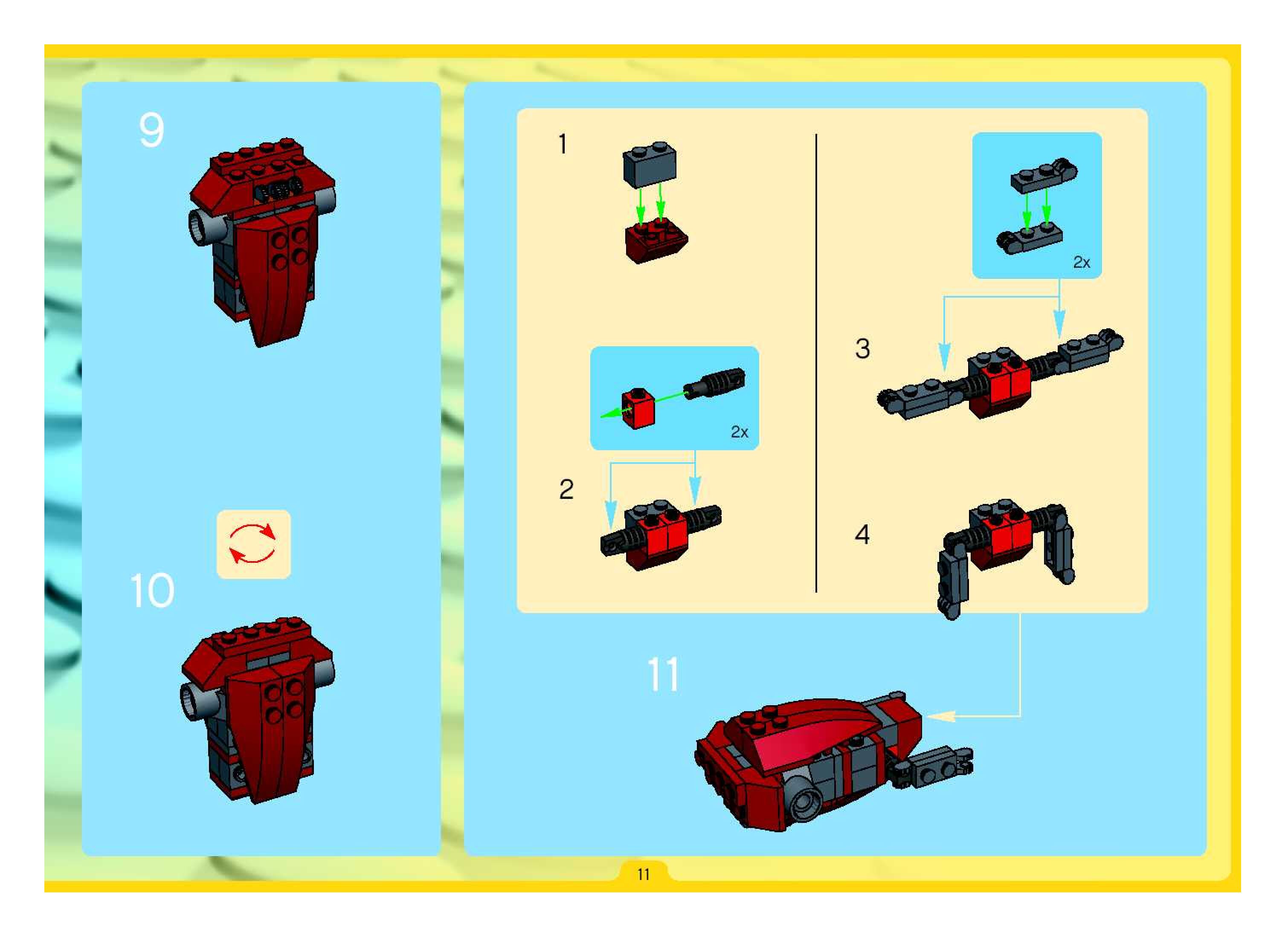 9

10

1

2x

2

2x

3

4

11

11