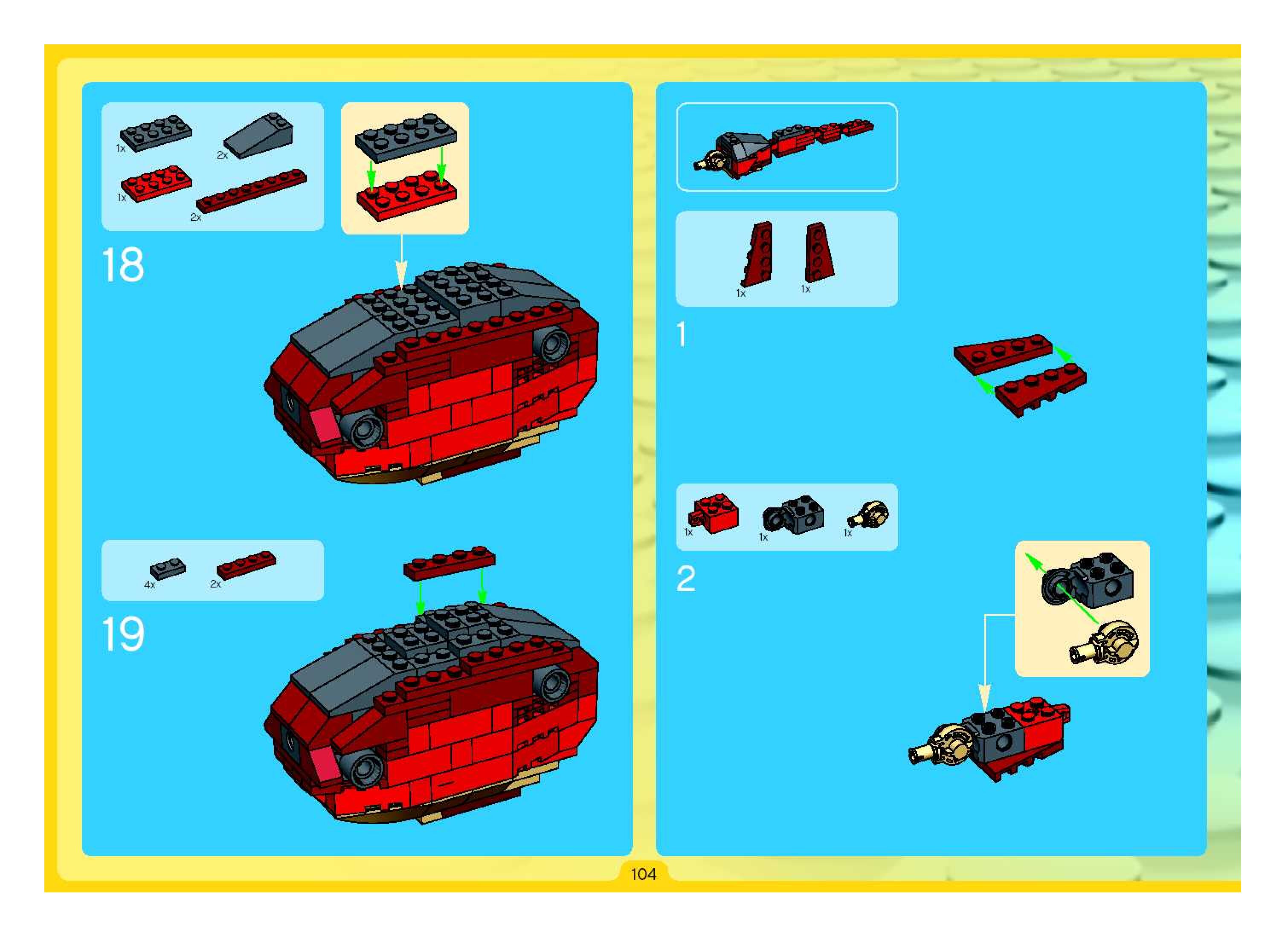 1x
2x
1x
2x

18

4x
2x

19

1x
1x

1

1x
1x
1x

2

104