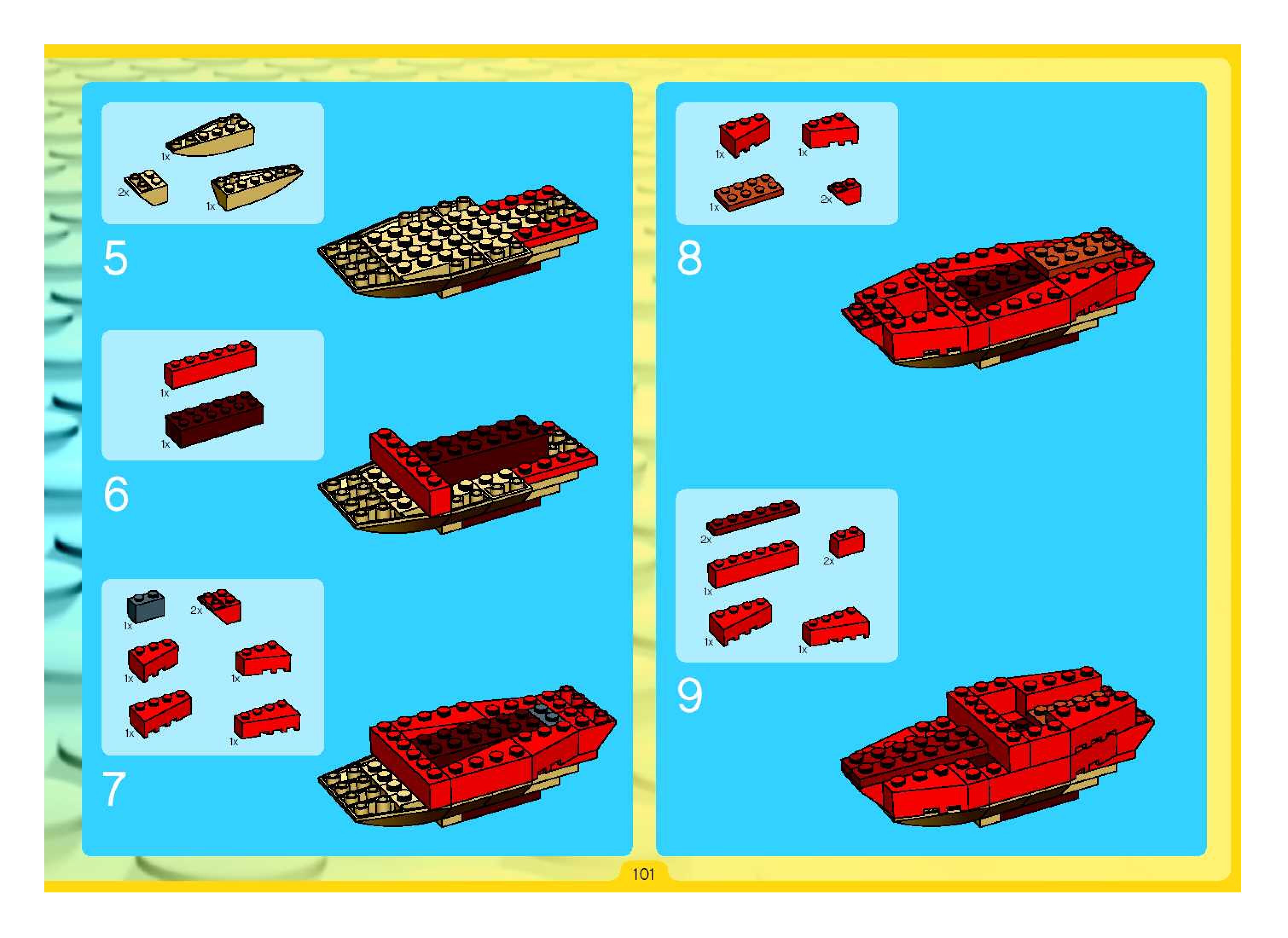 1x
2x
1x
5

1x
1x
6

1x
2x
1x
1x
1x
1x
7

1x
1x
1x
2x
8

2x
2x
1x
1x
1x
9

101