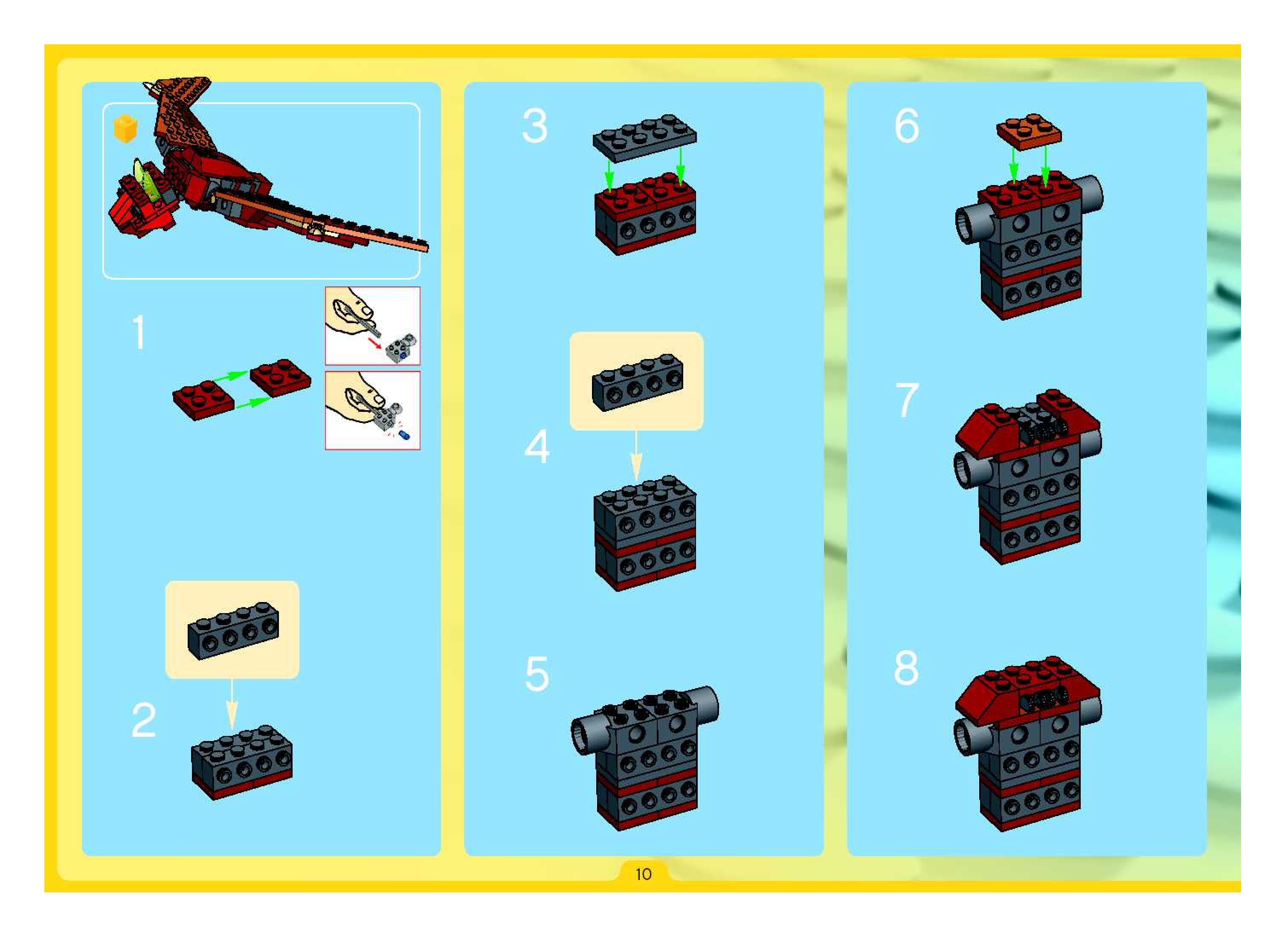 1

2

3

4

5

6

7

8

10