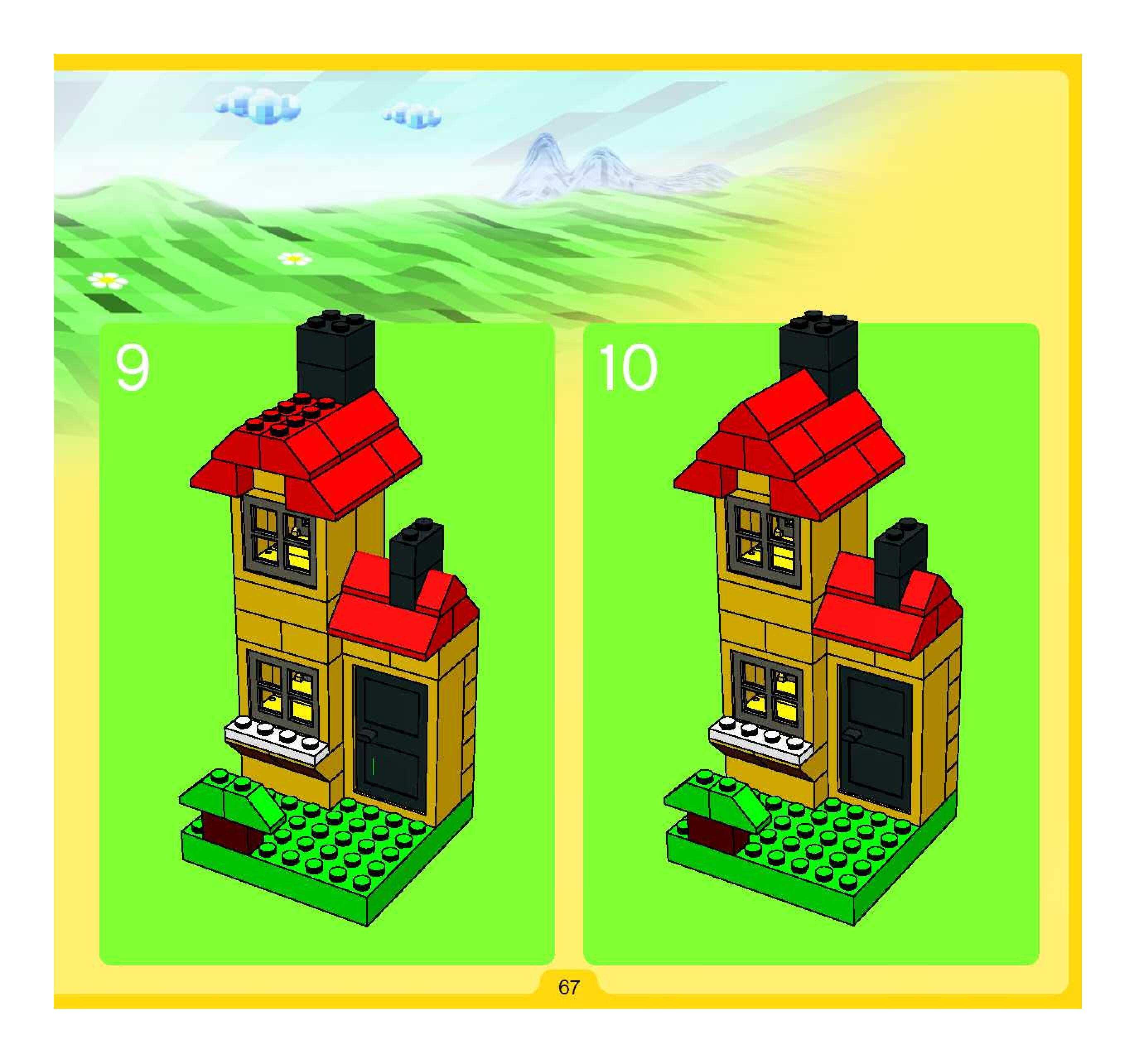 9

10

67