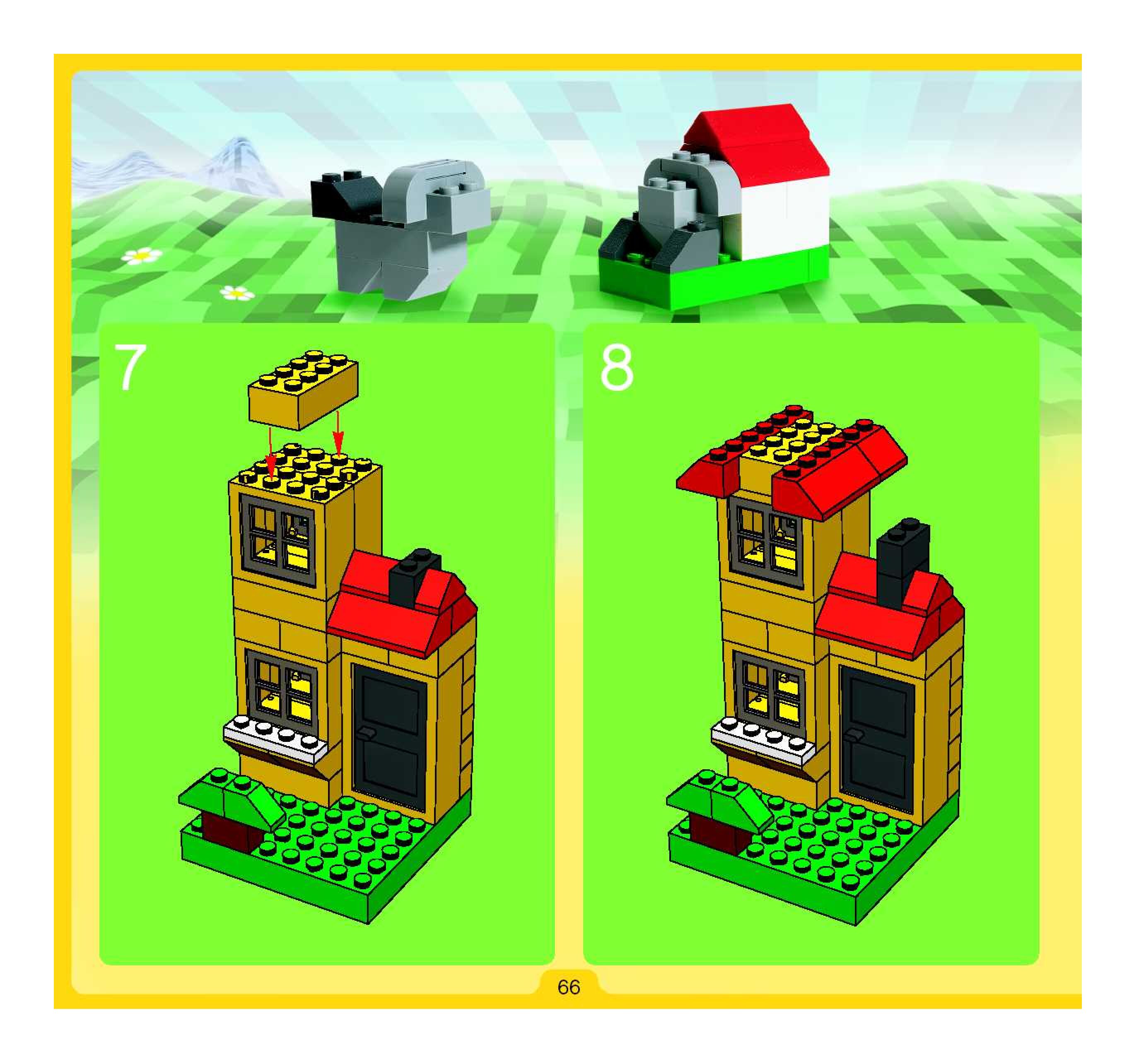 7

8

66