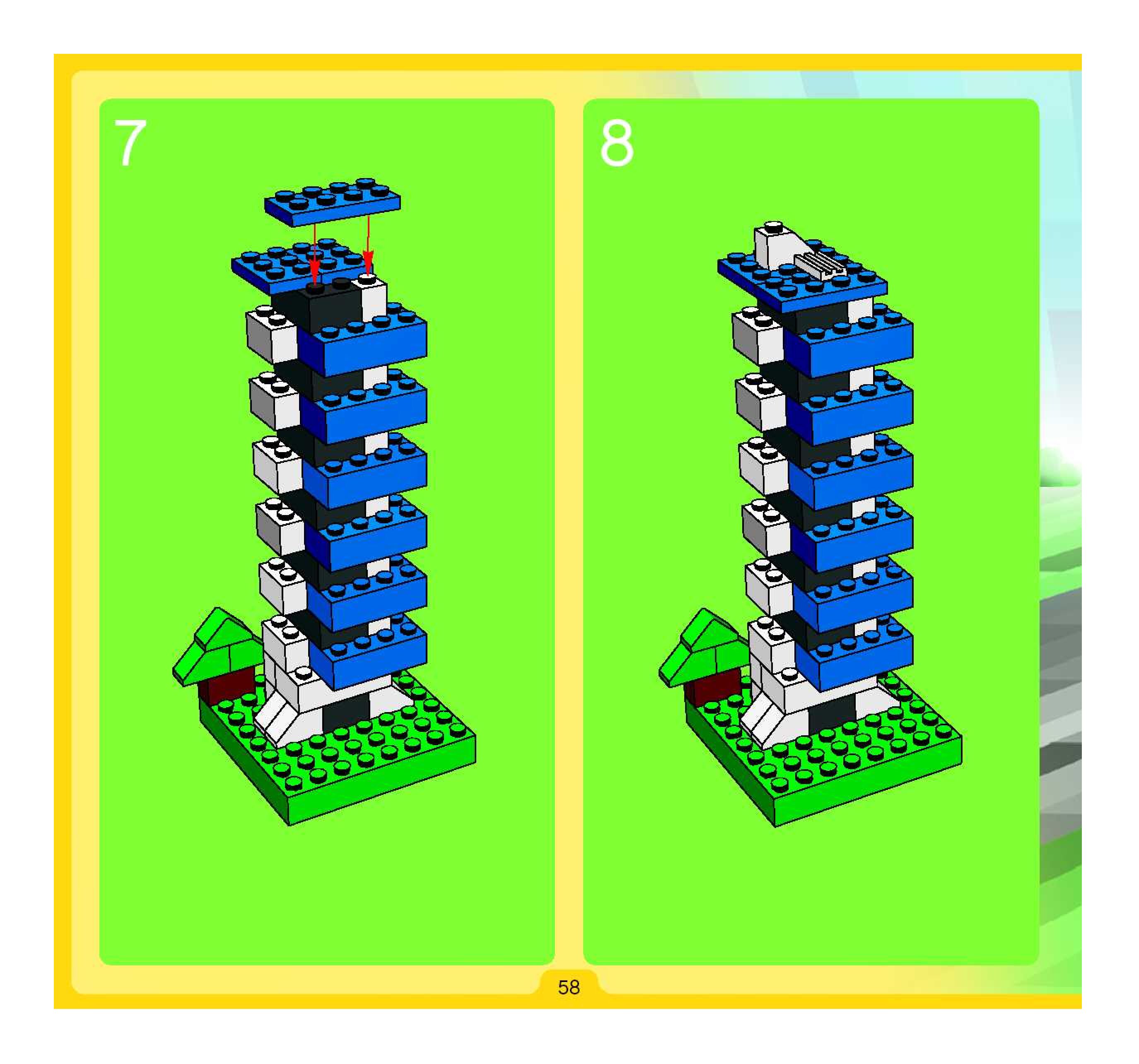 7

8

58