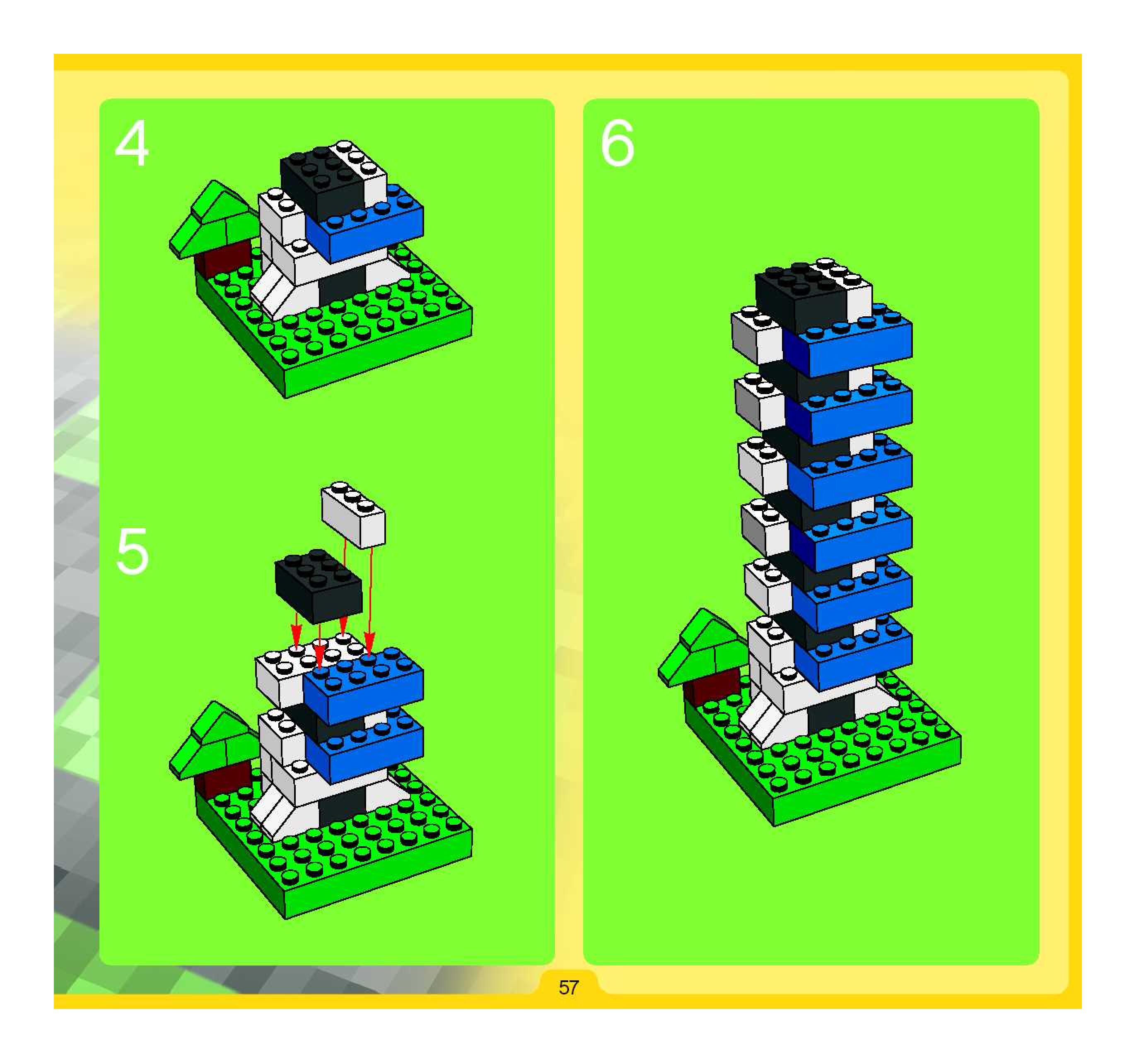 4

5

6

57