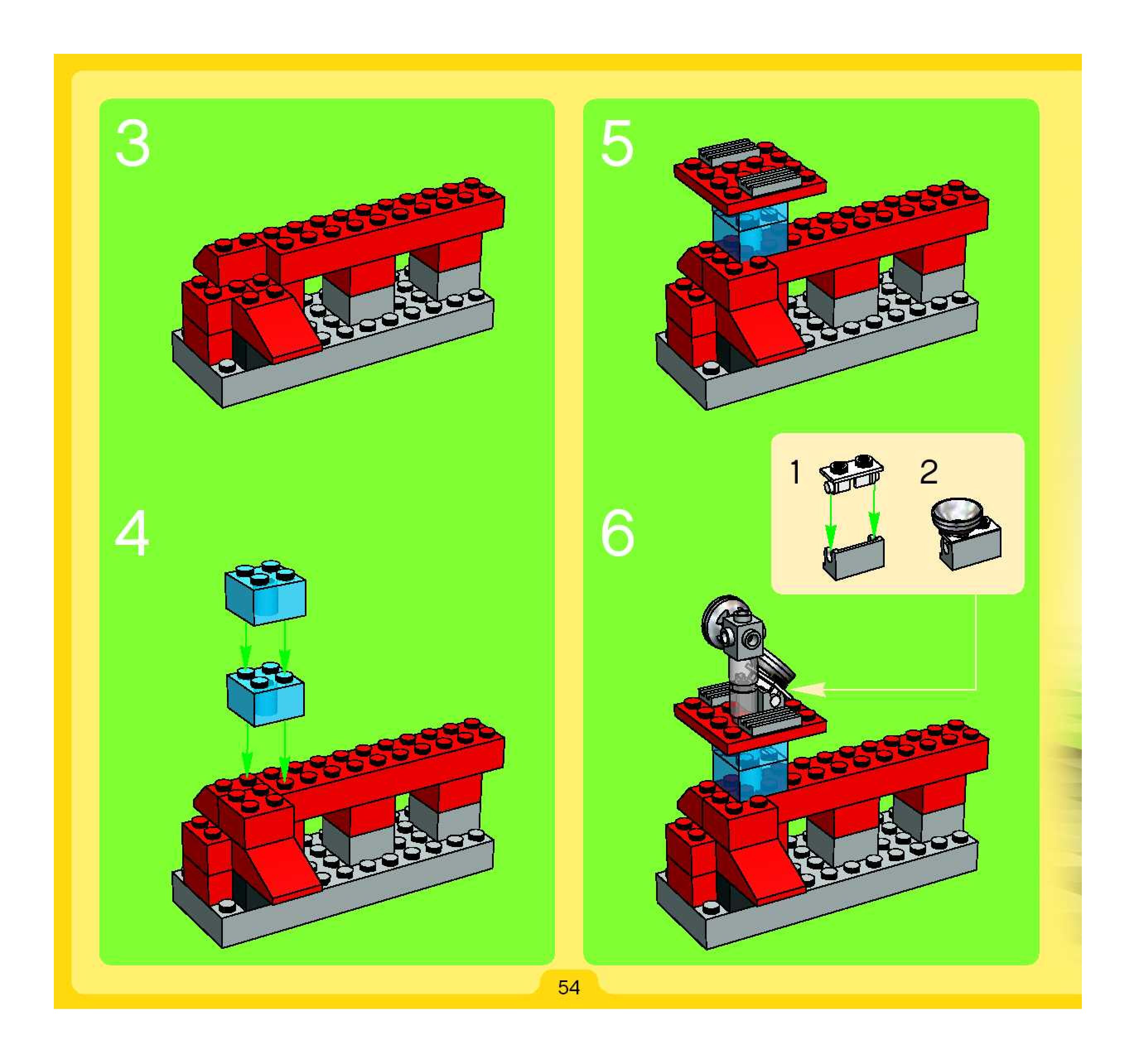 3

4

5

6

1

2

54