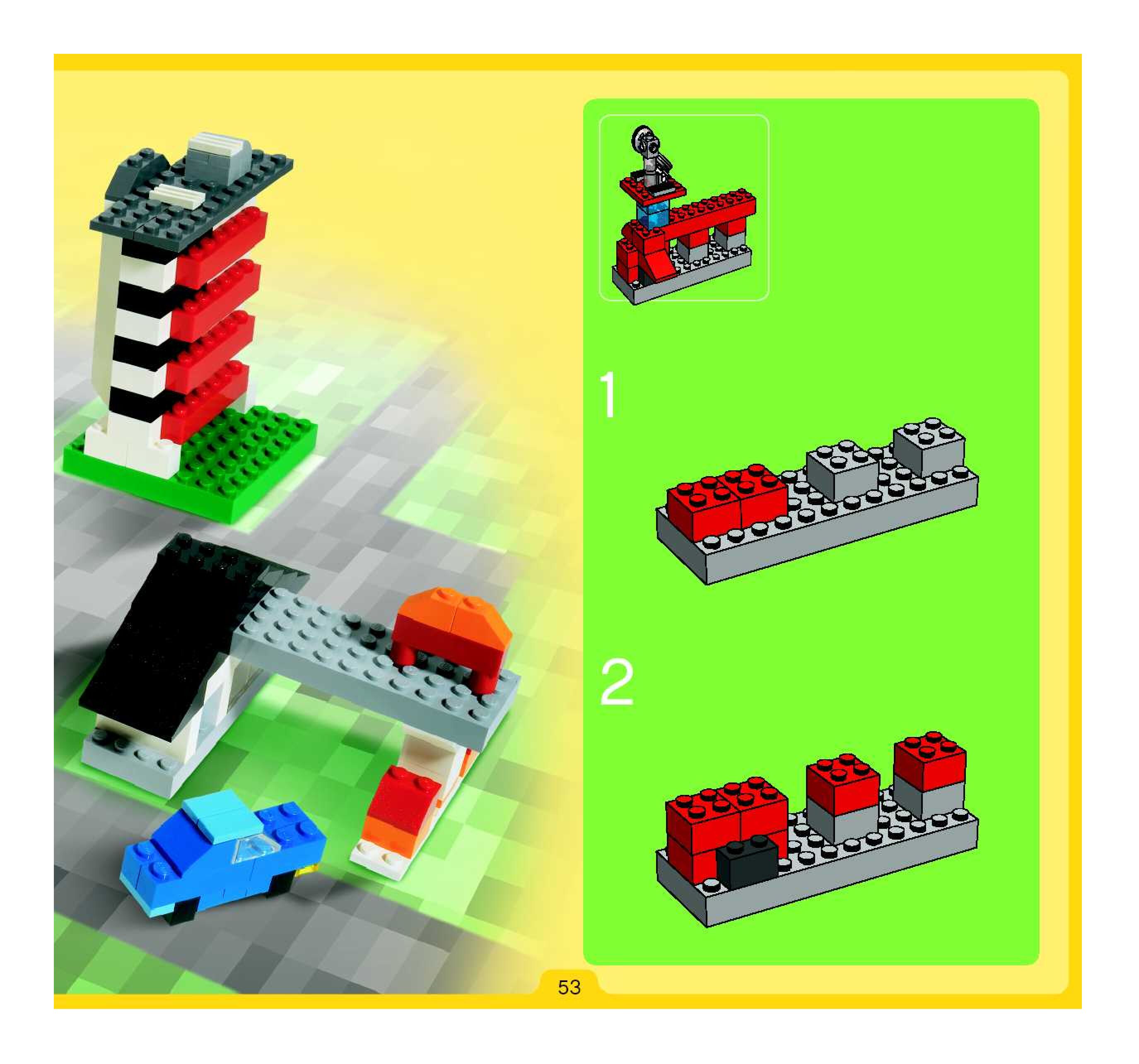 1

2

53