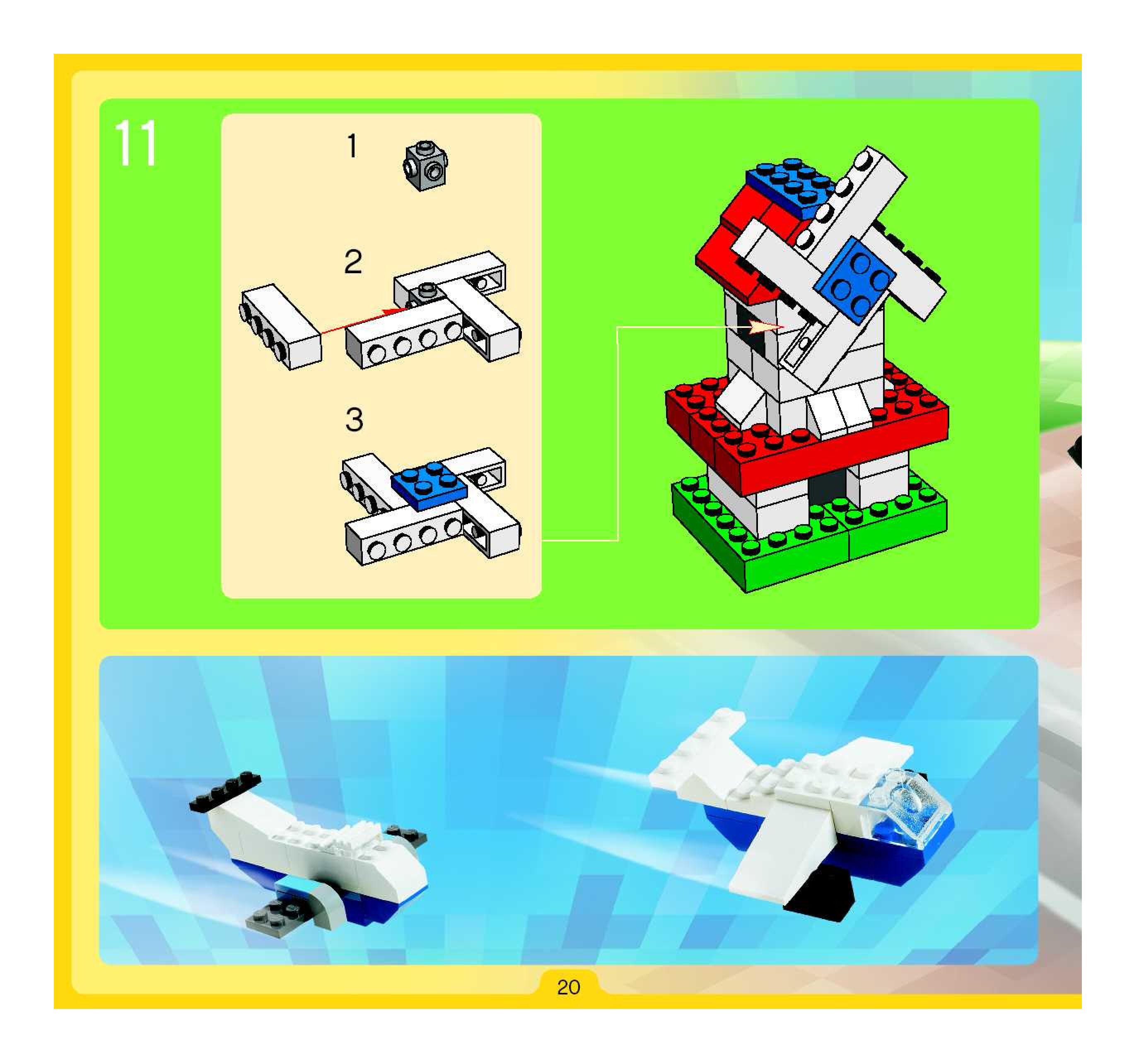 11

1

2

3

20