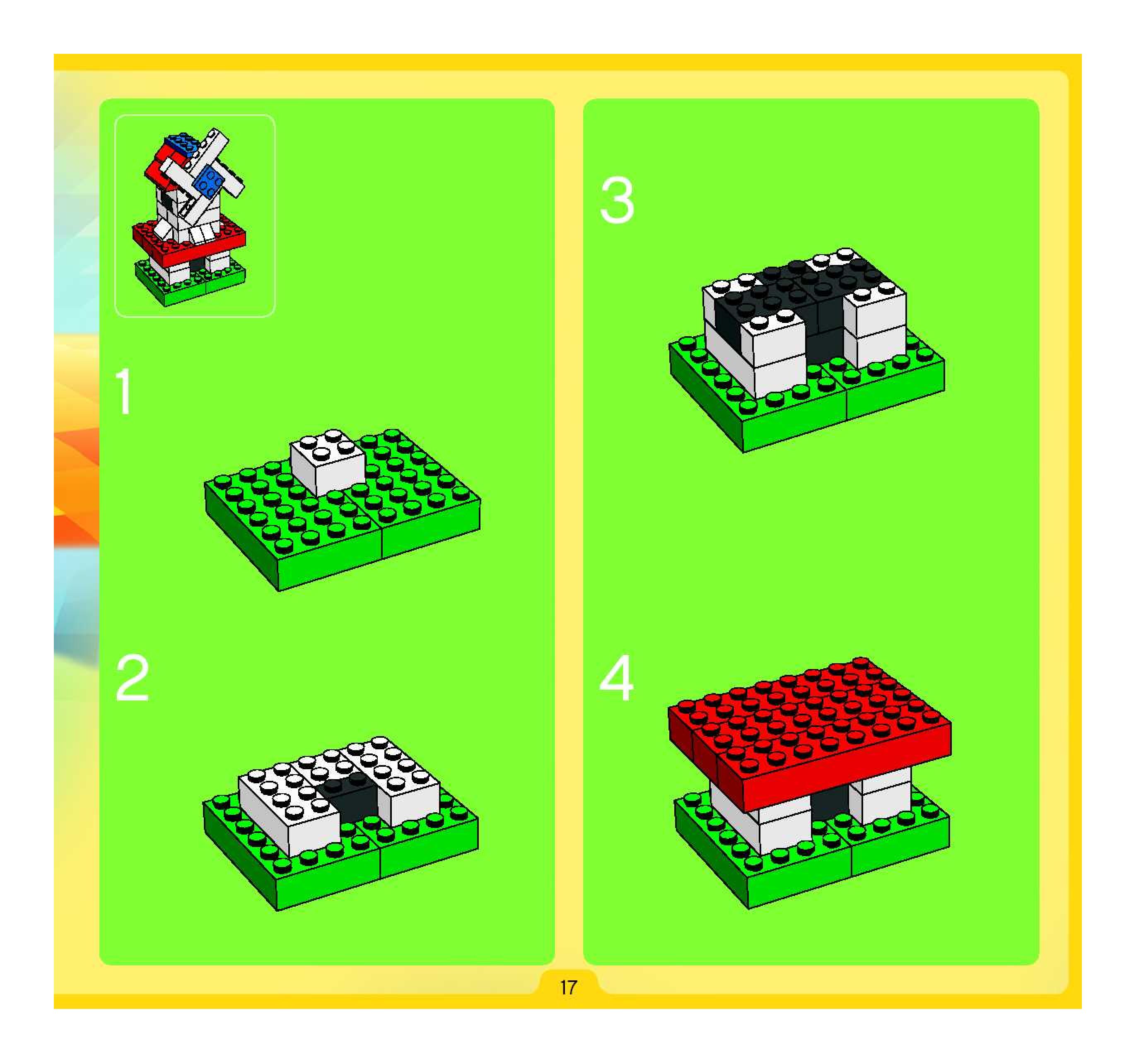 1

2

3

4

17