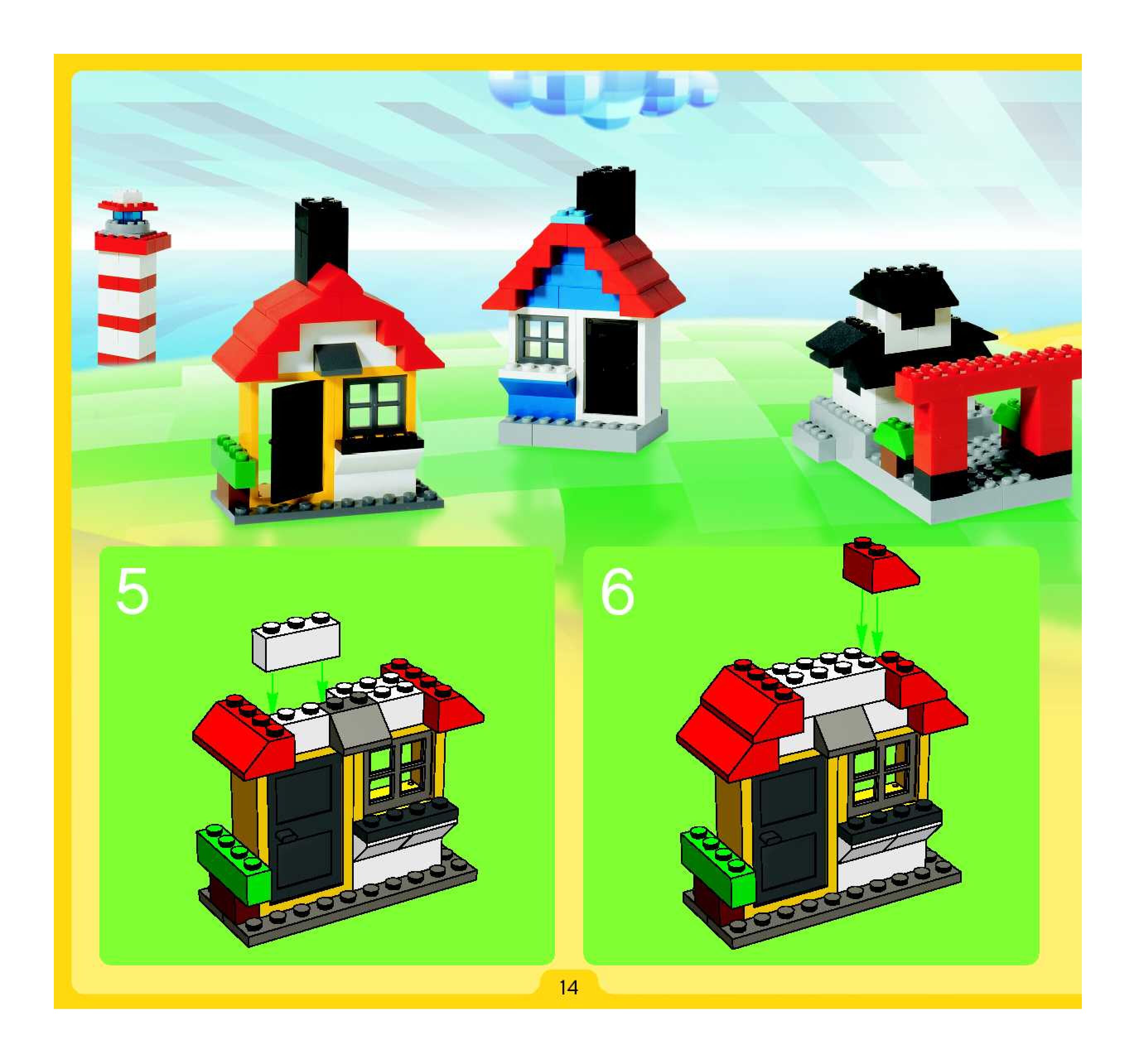 5

6

14