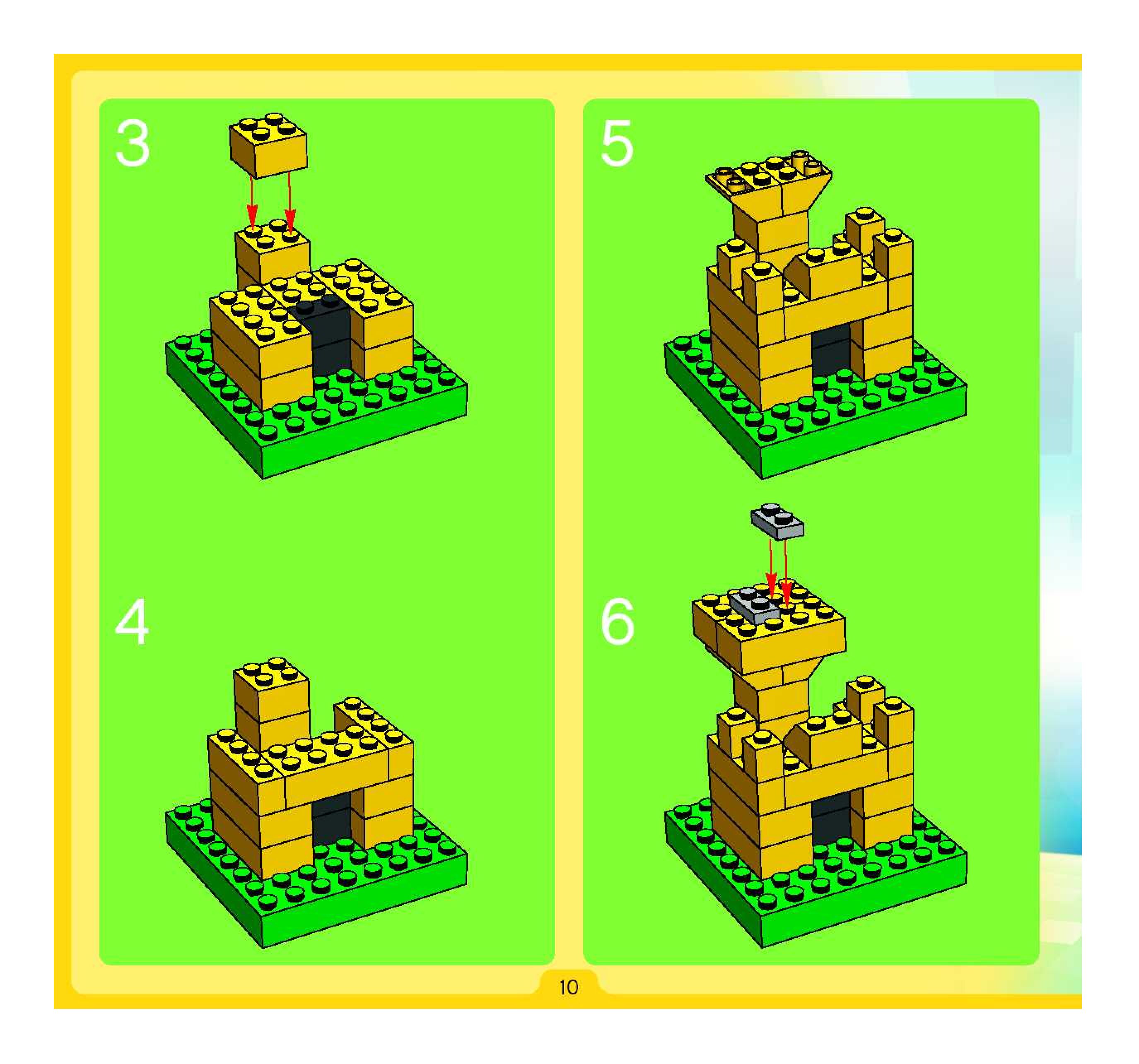 3

4

5

6

10