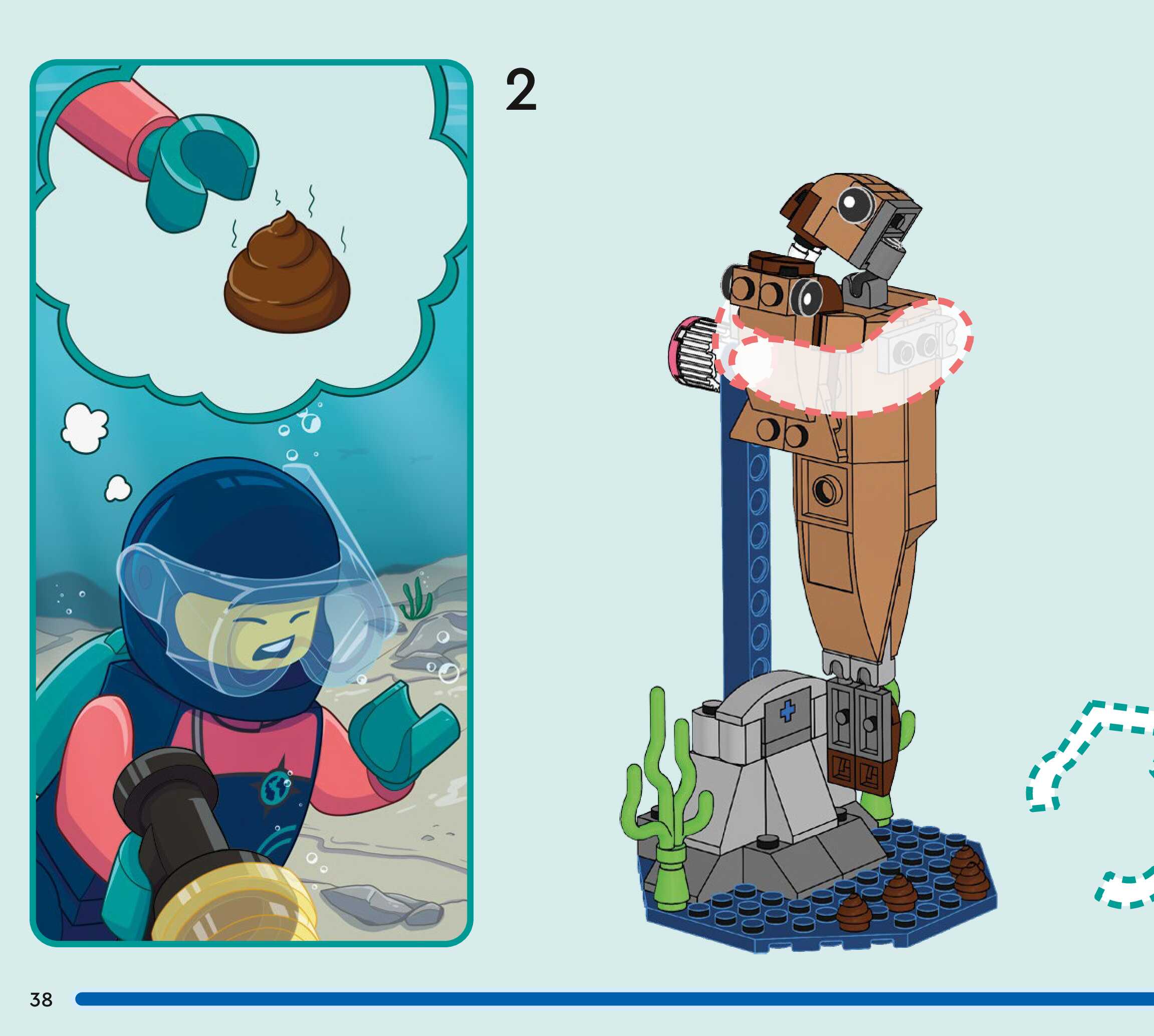 2

38