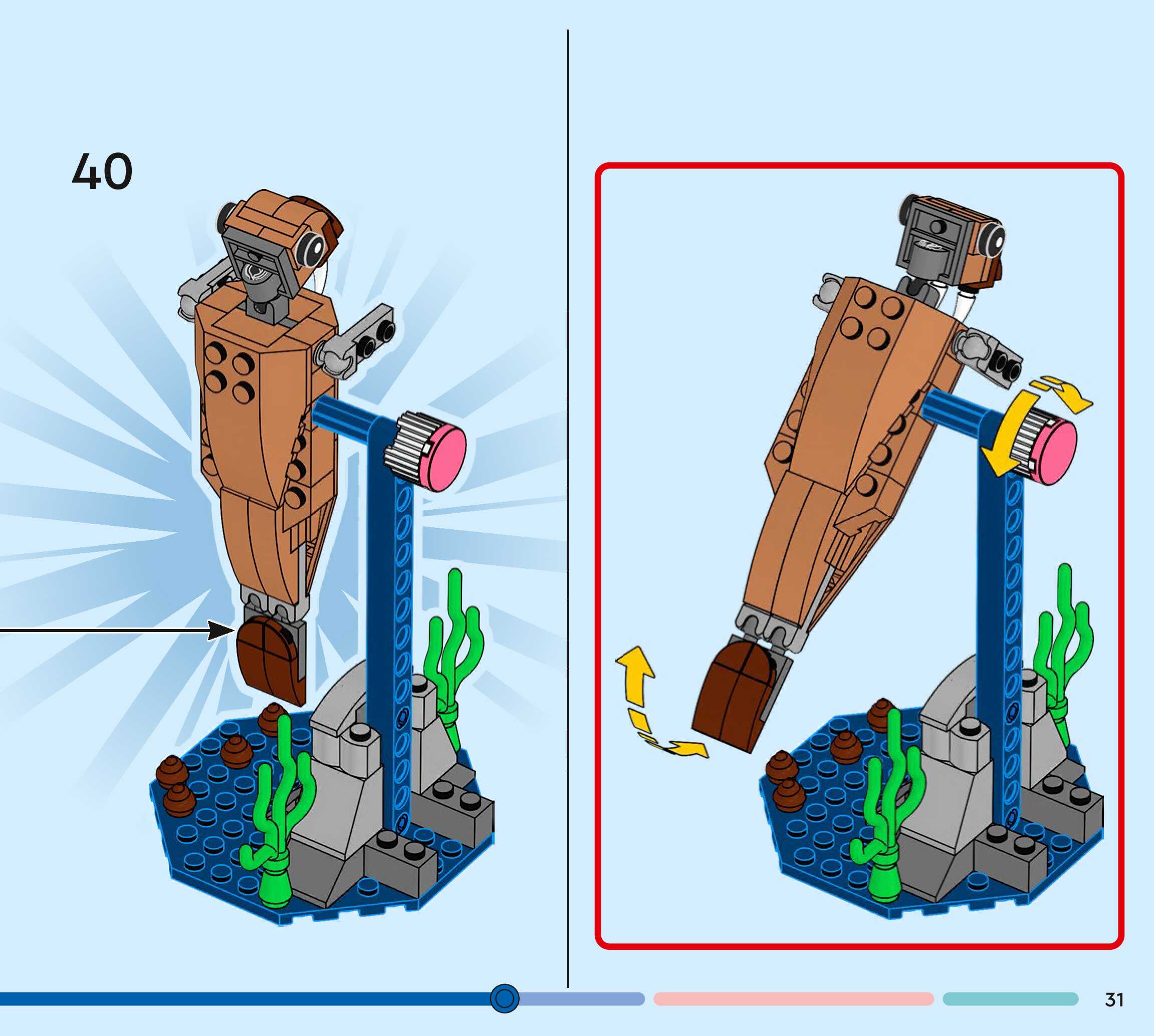 40

31