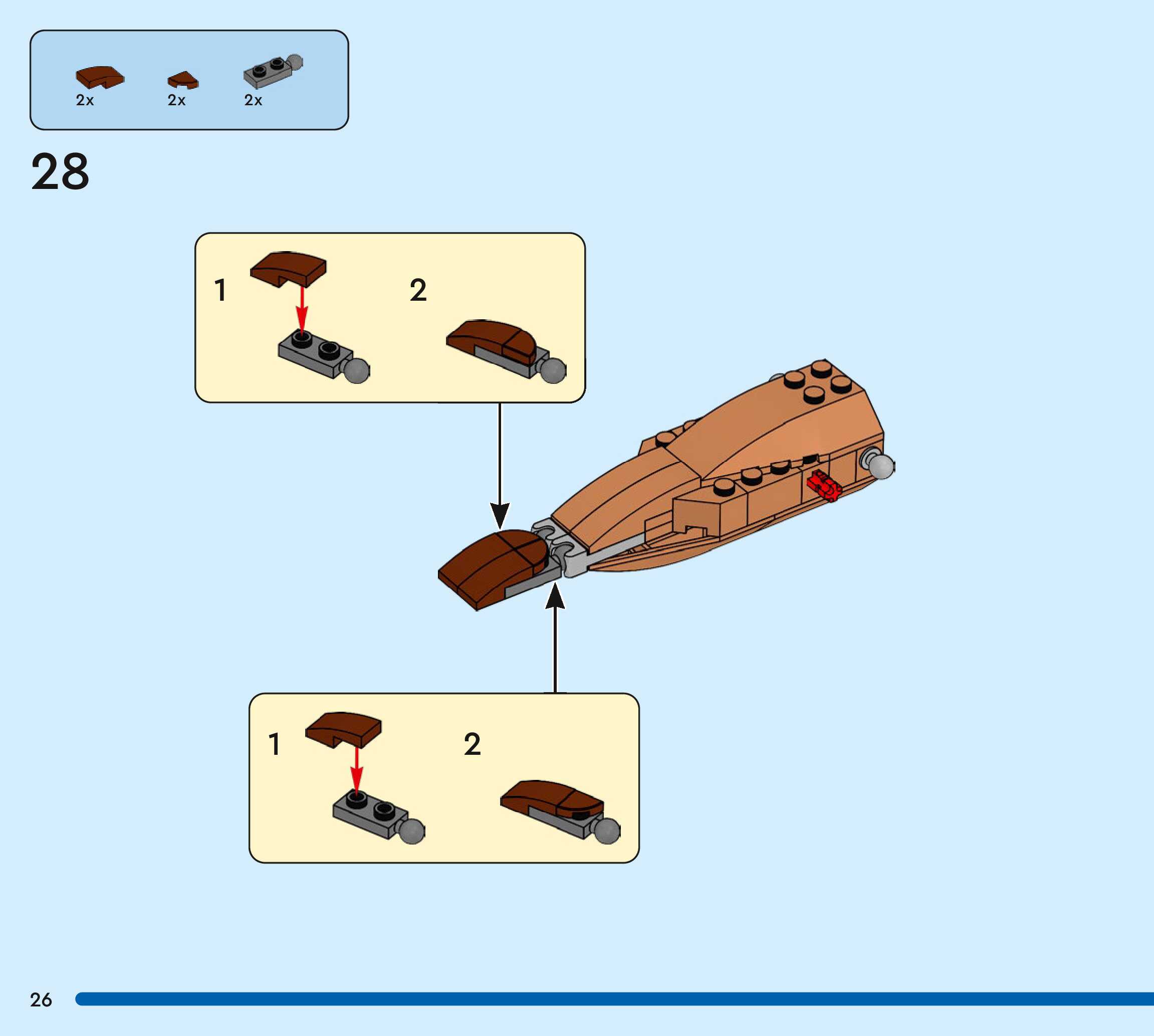 2x 2x 2x

28

1 2

1 2

26