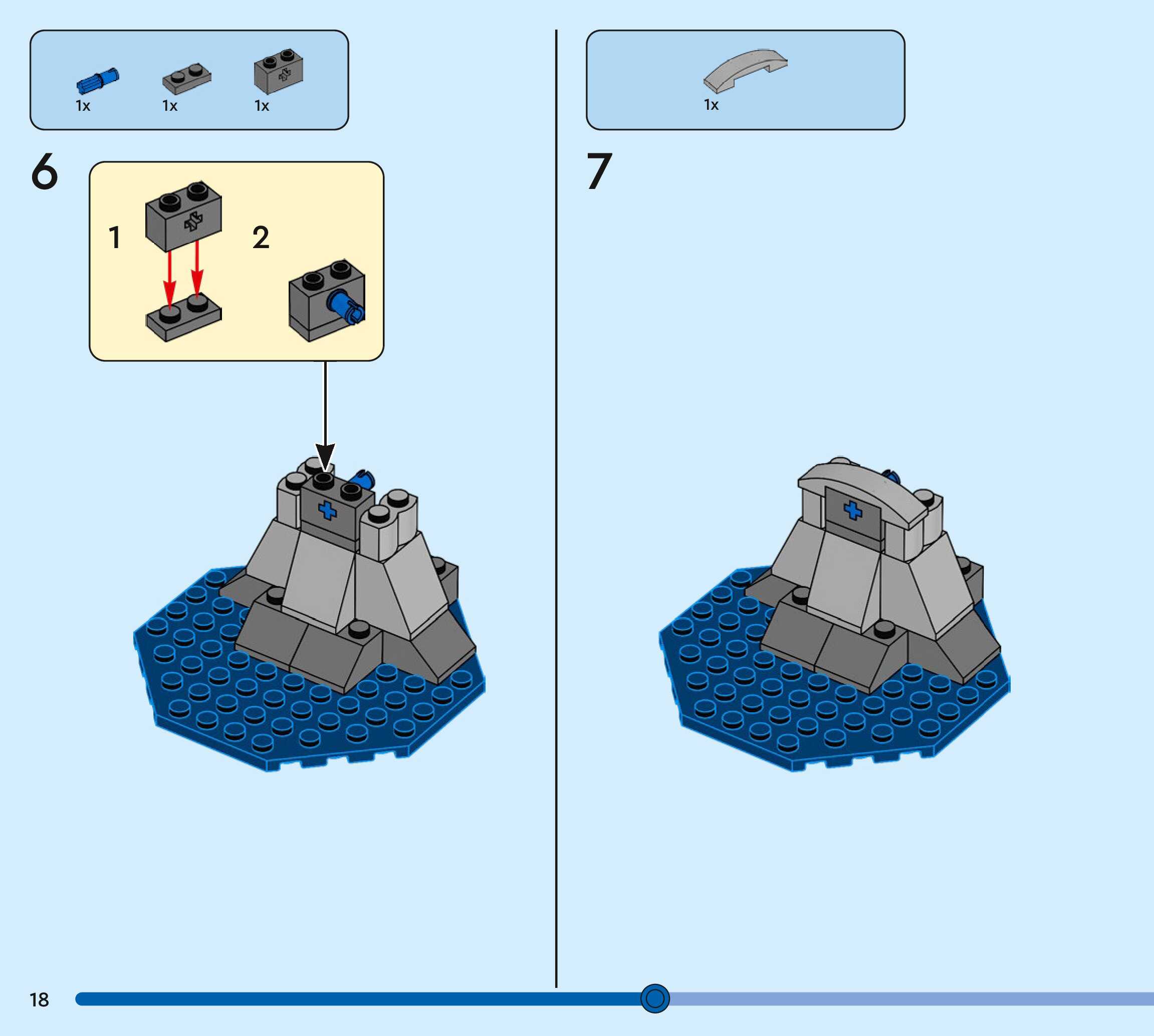 1x 1x 1x

6

1

2

1x

7

18