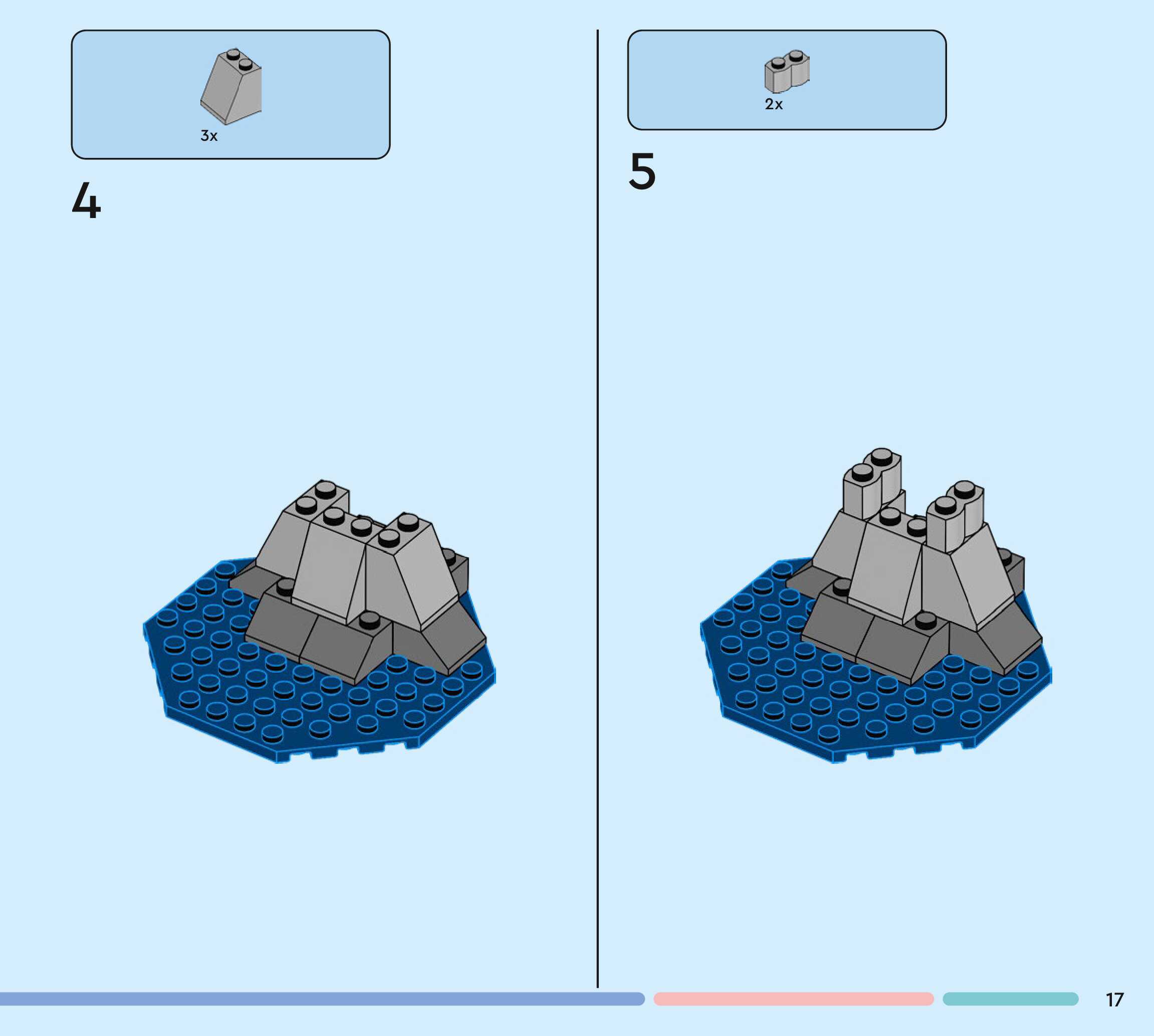 3x

4

2x

5

17