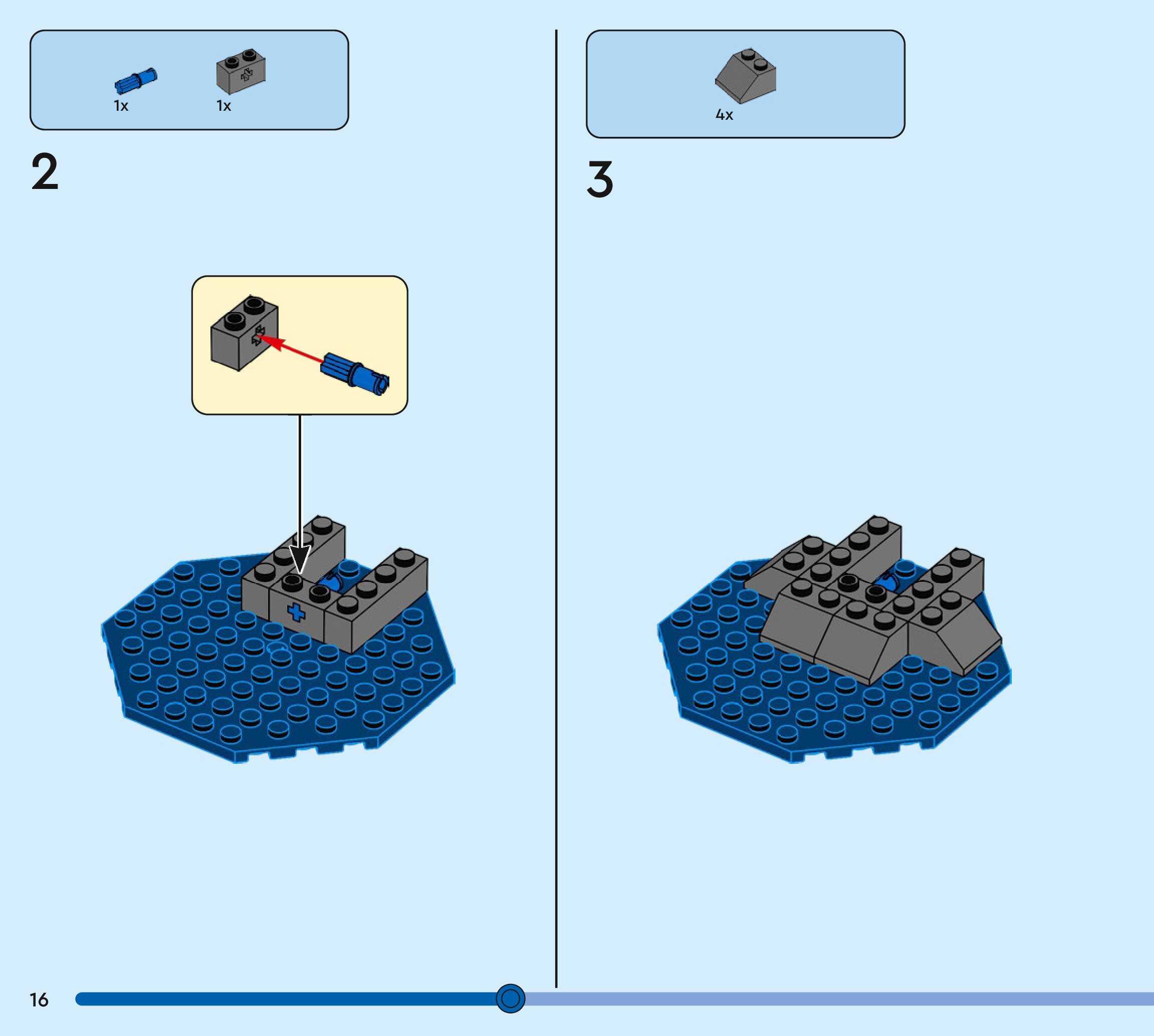 1x 1x

2

4x

3

16