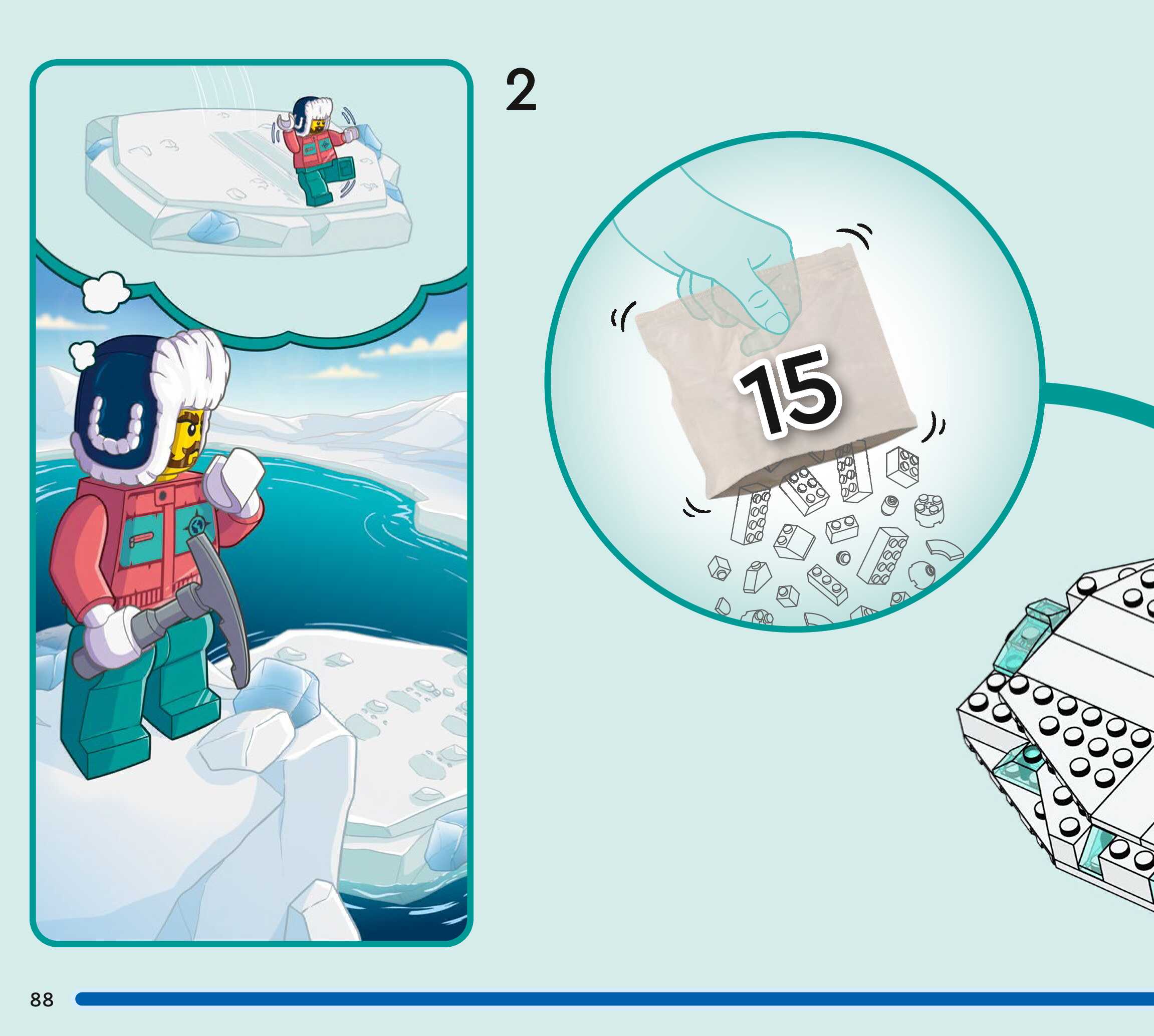 2

15

88