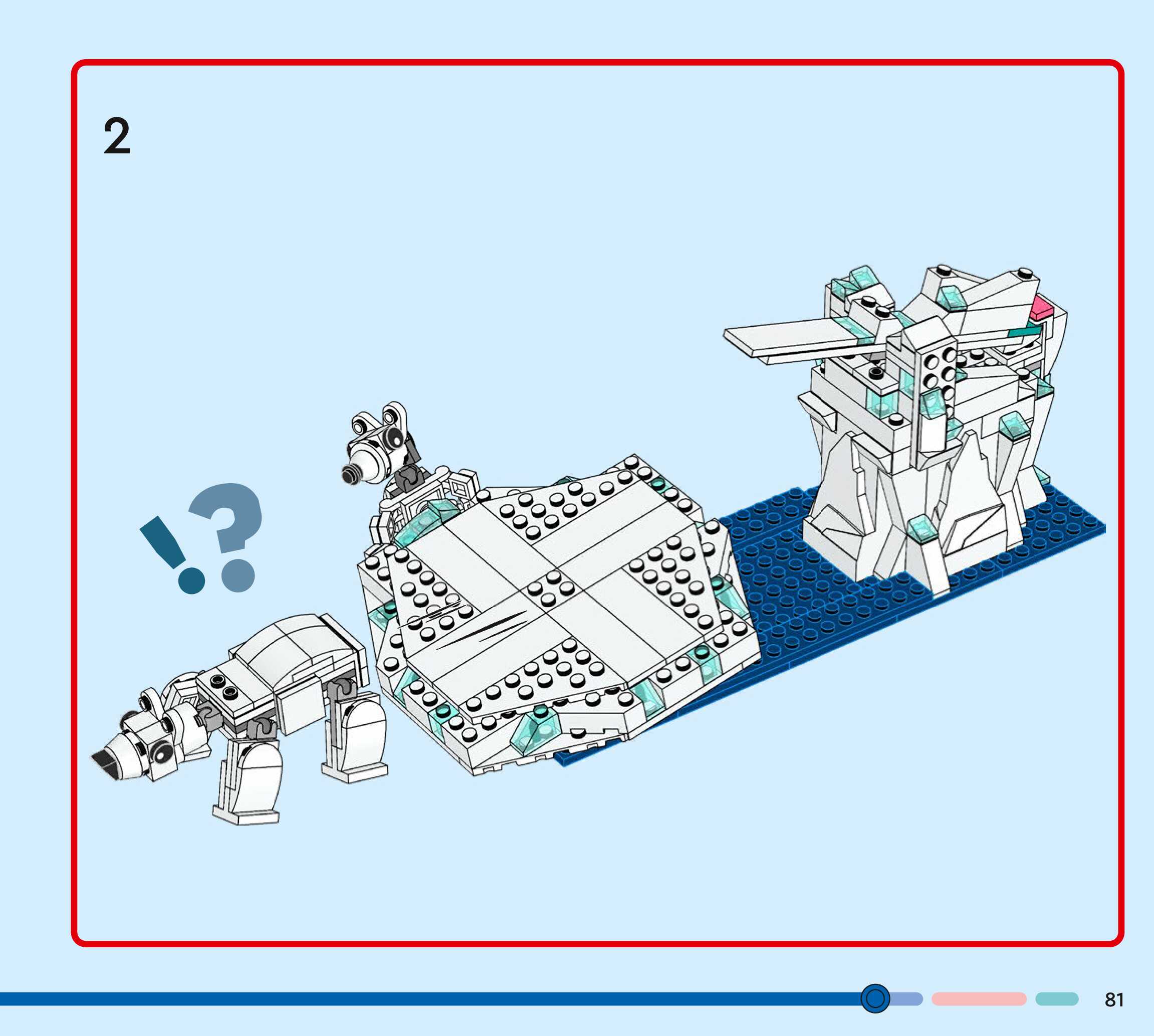 2

!?

81