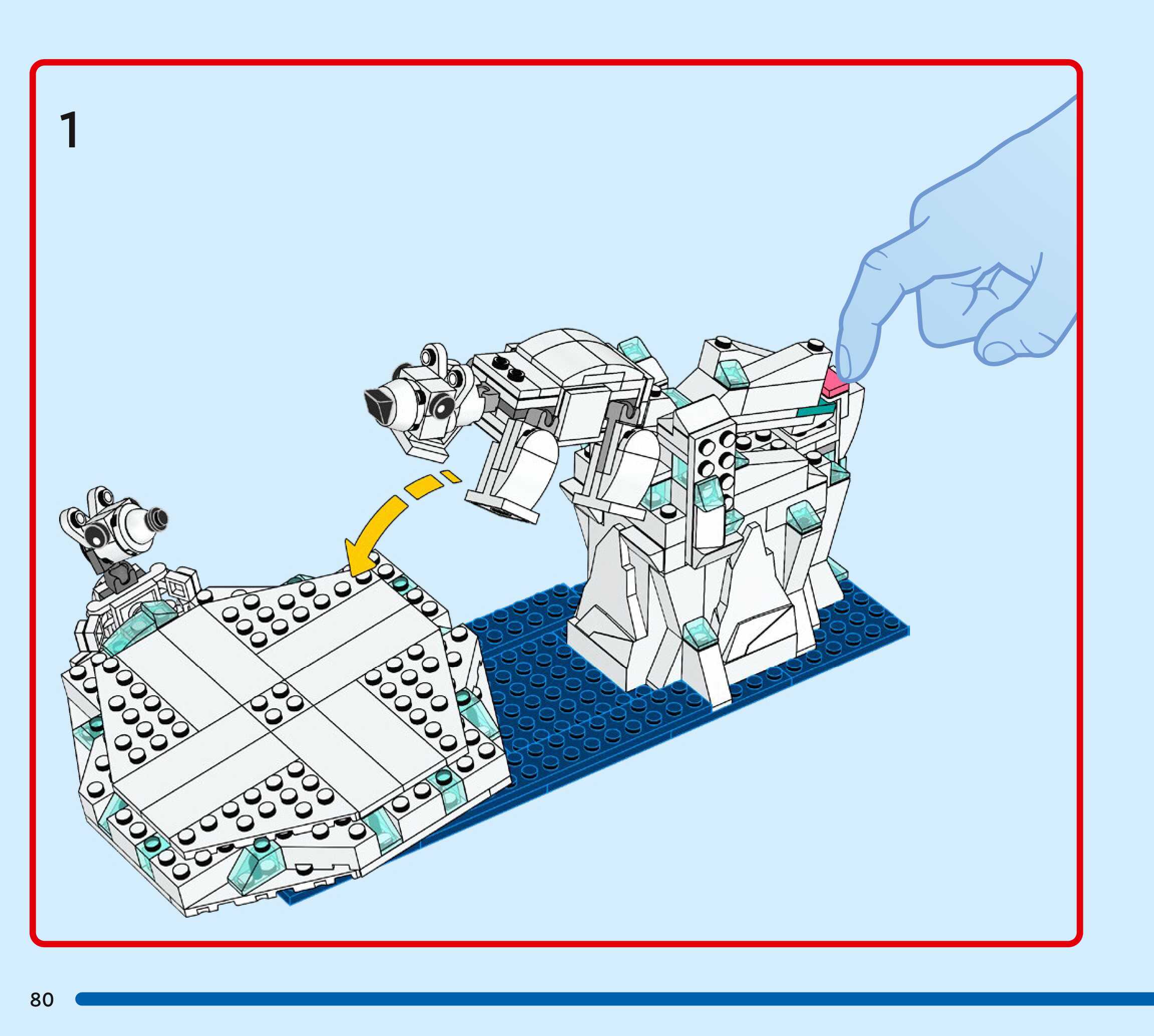 1

80