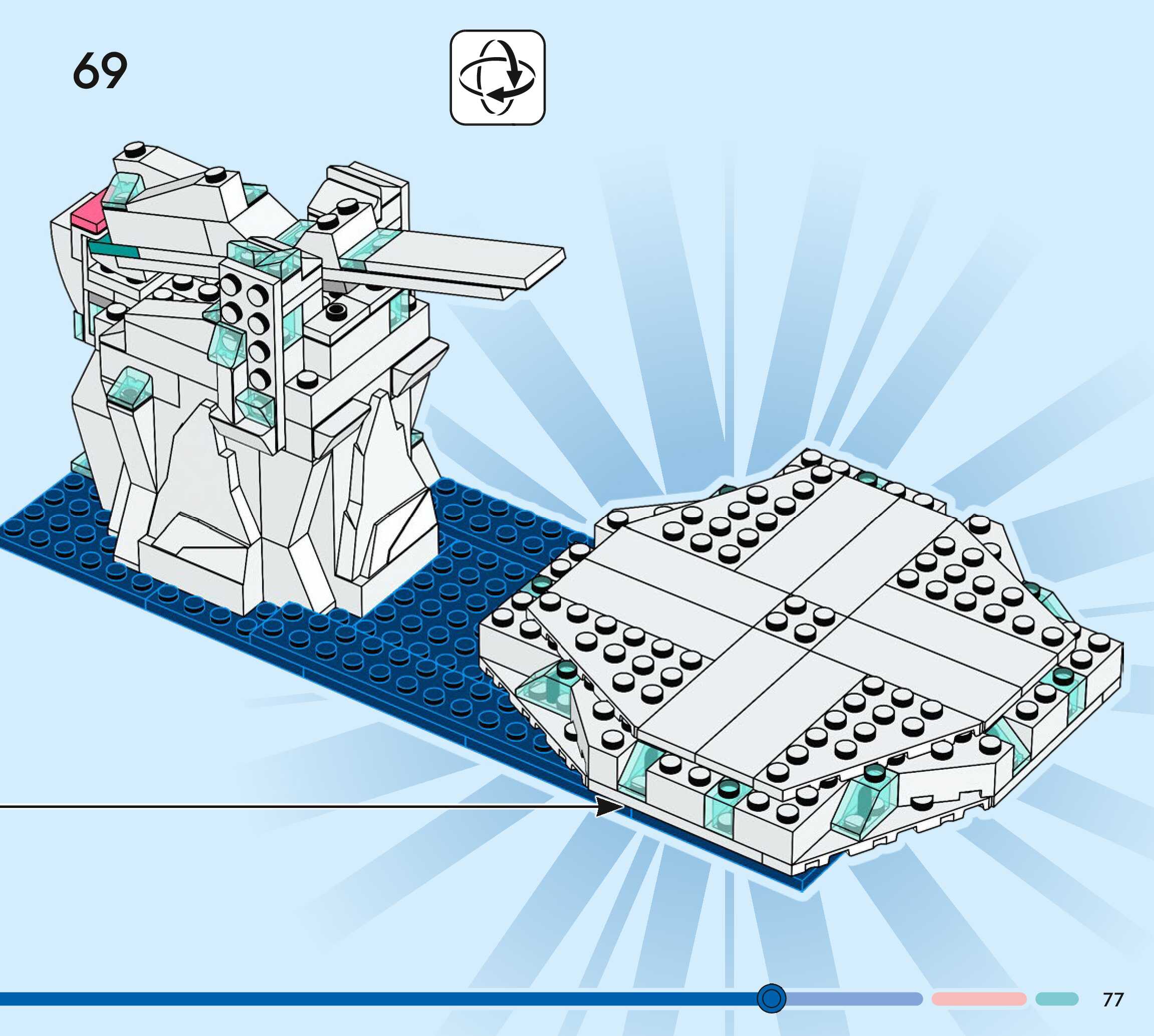 69

77