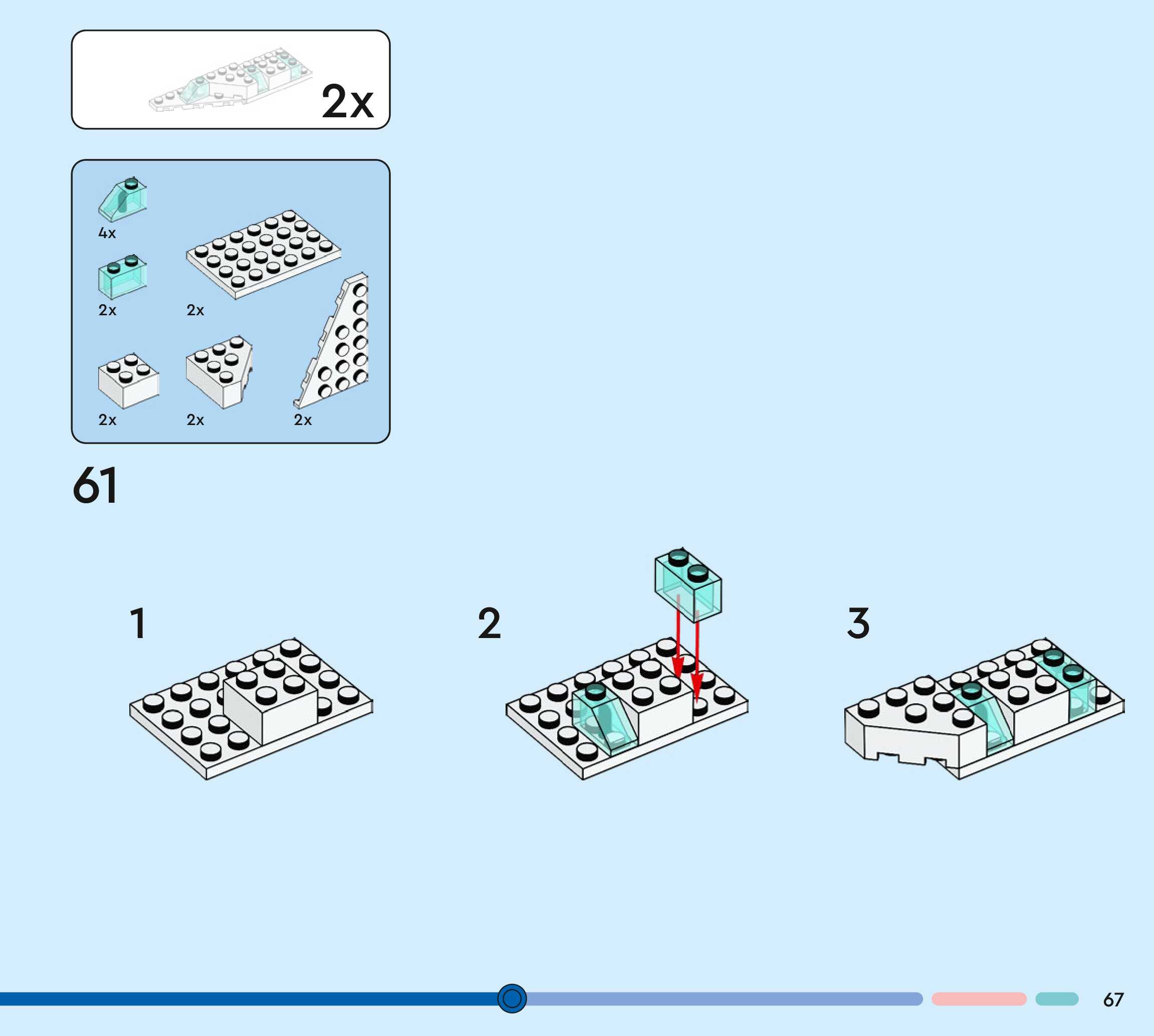 2x

4x

2x

2x

2x

2x

2x

61

1

2

3

67