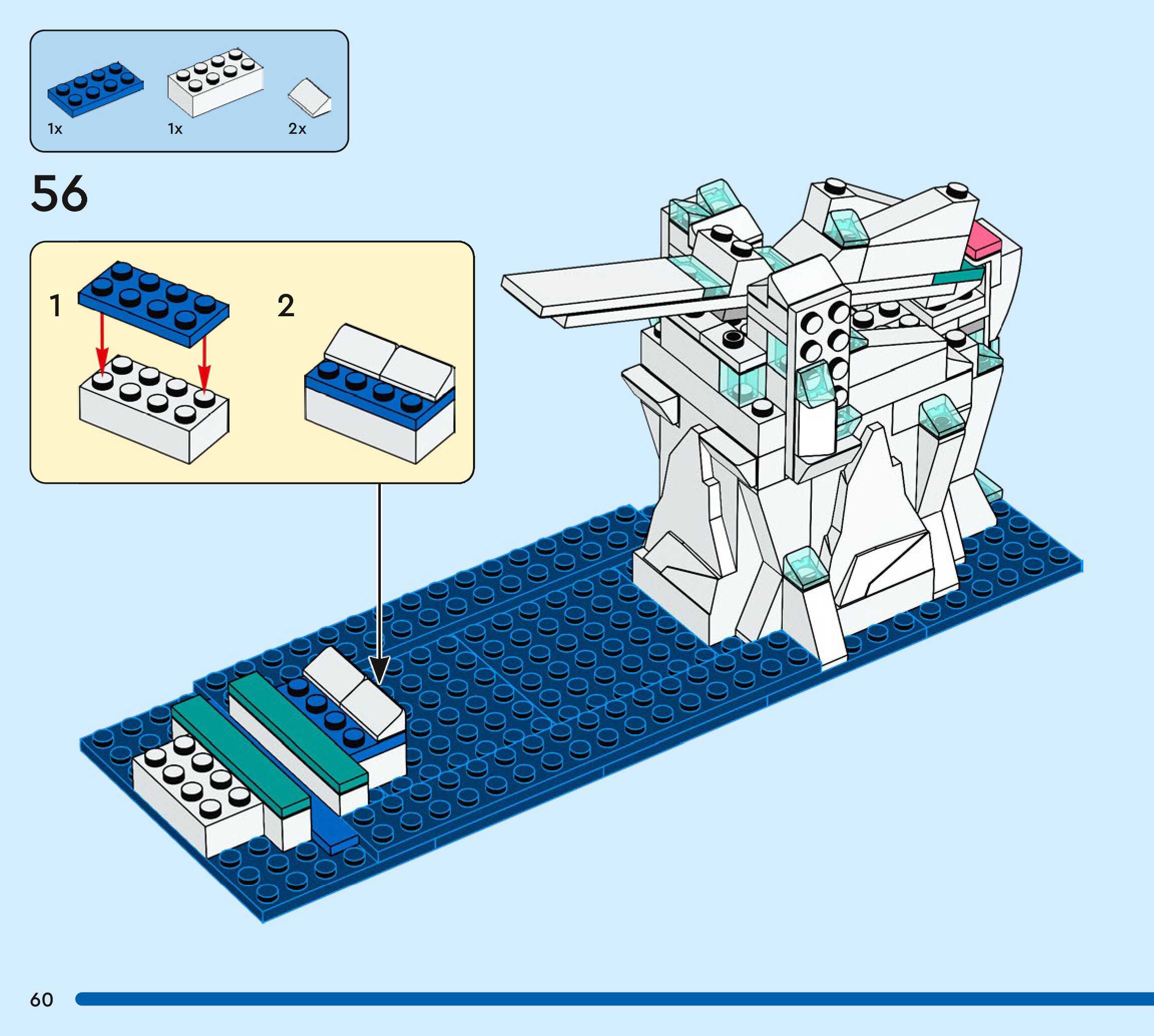 1x
1x
2x

56

1
2

60