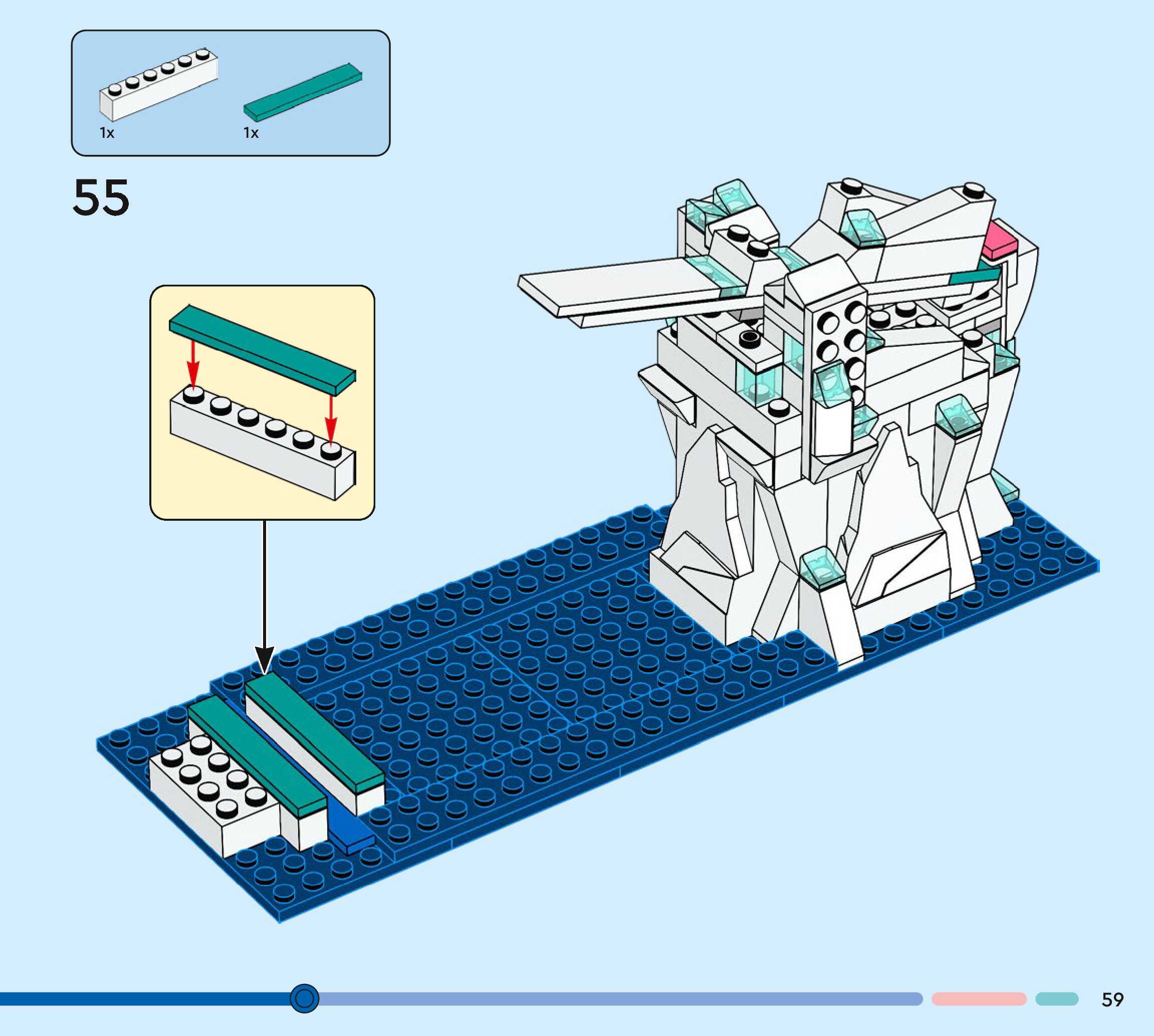 1x 1x

55

59