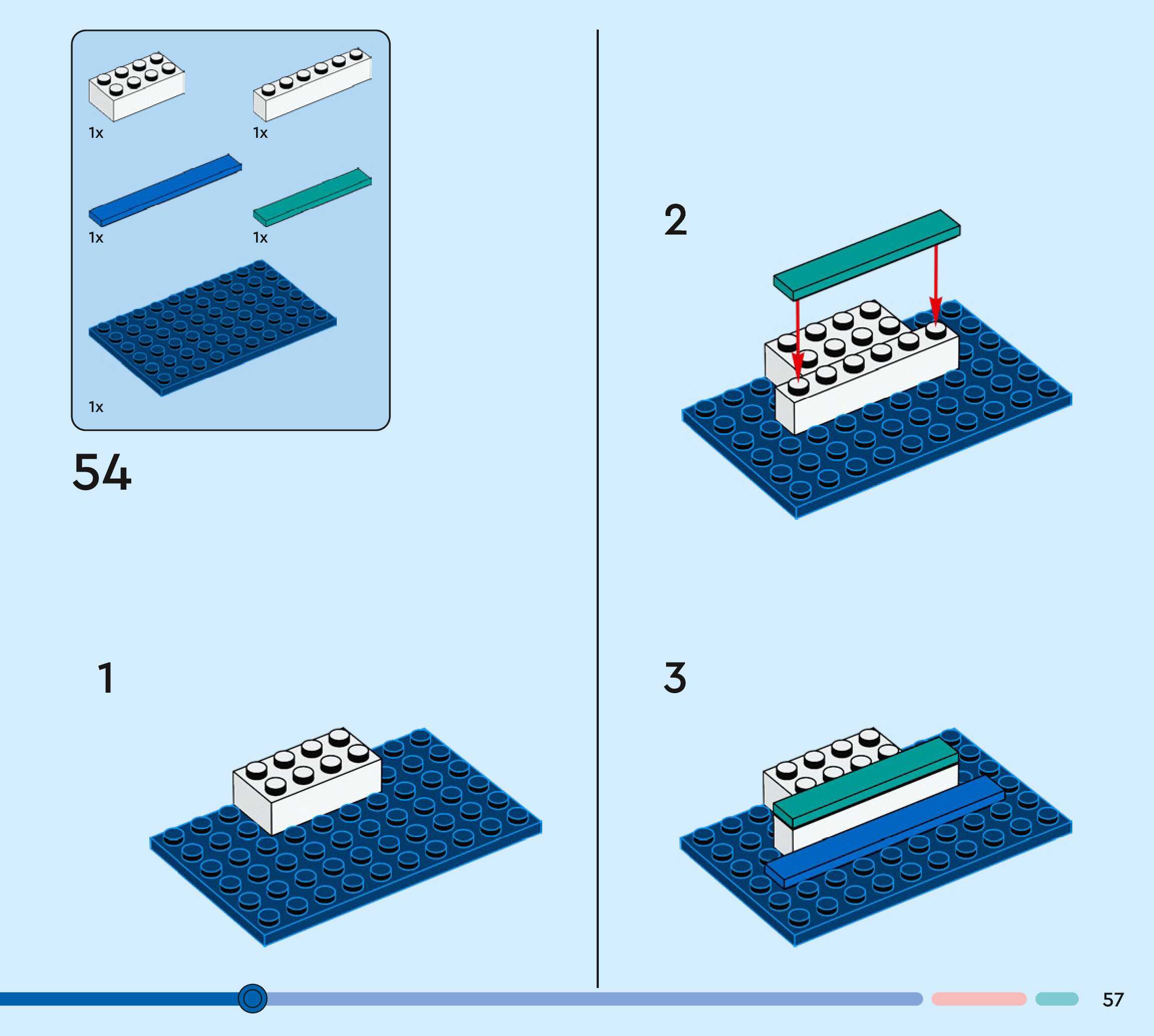 1x
1x
1x
1x
1x

54

1

2

3

57