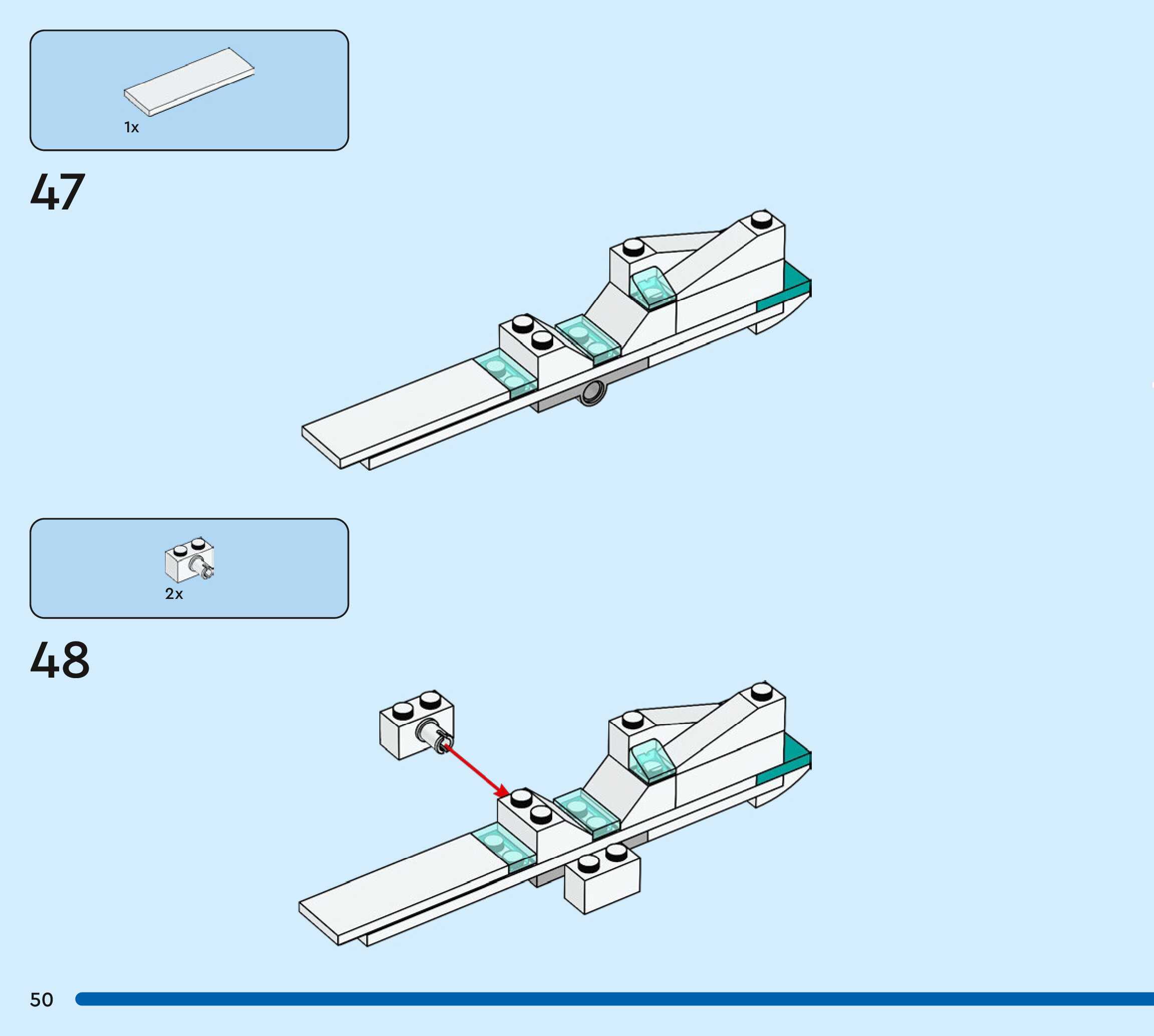 1x

47

2x

48

50