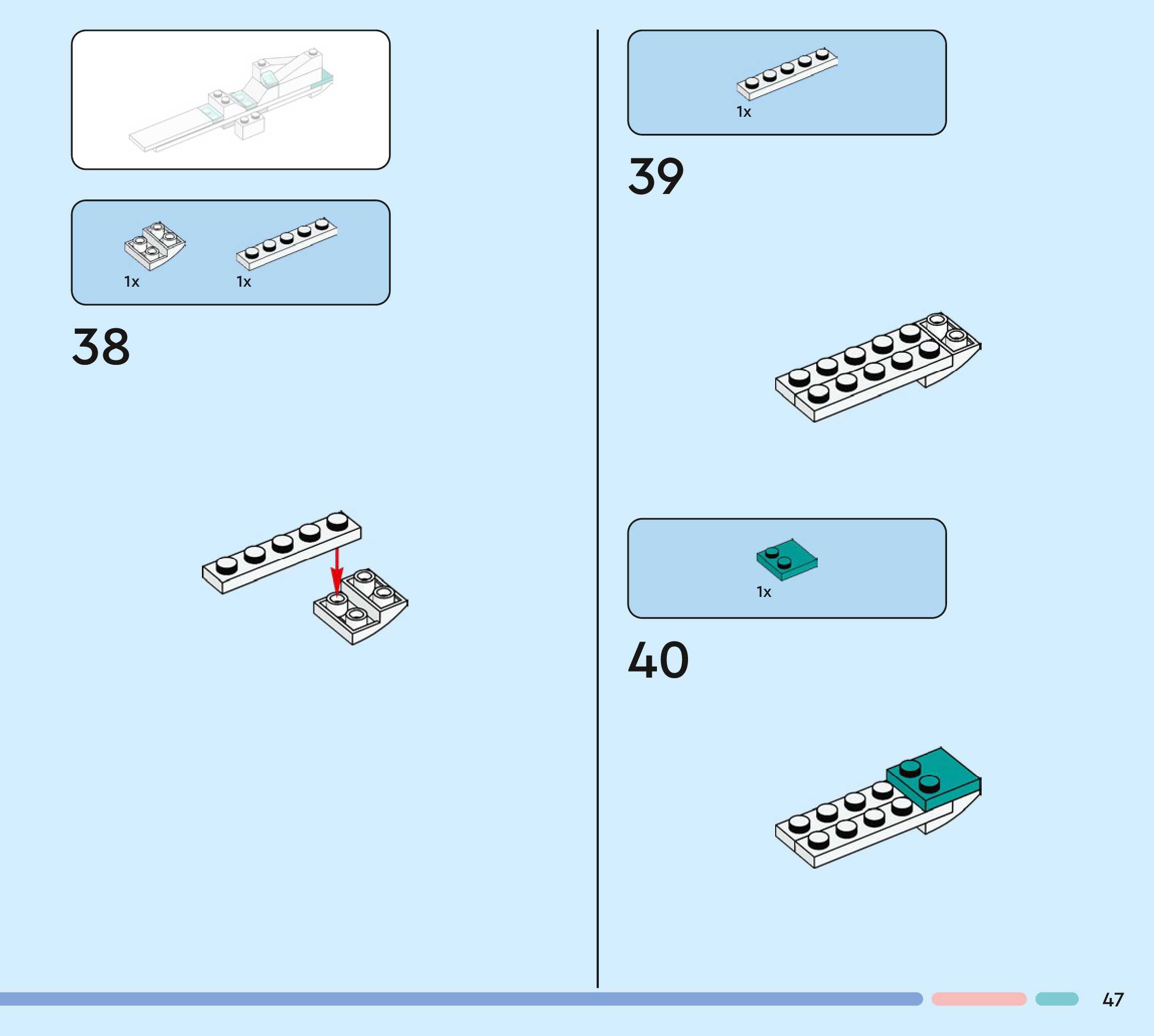 1x

1x

38

1x

39

1x

40

47