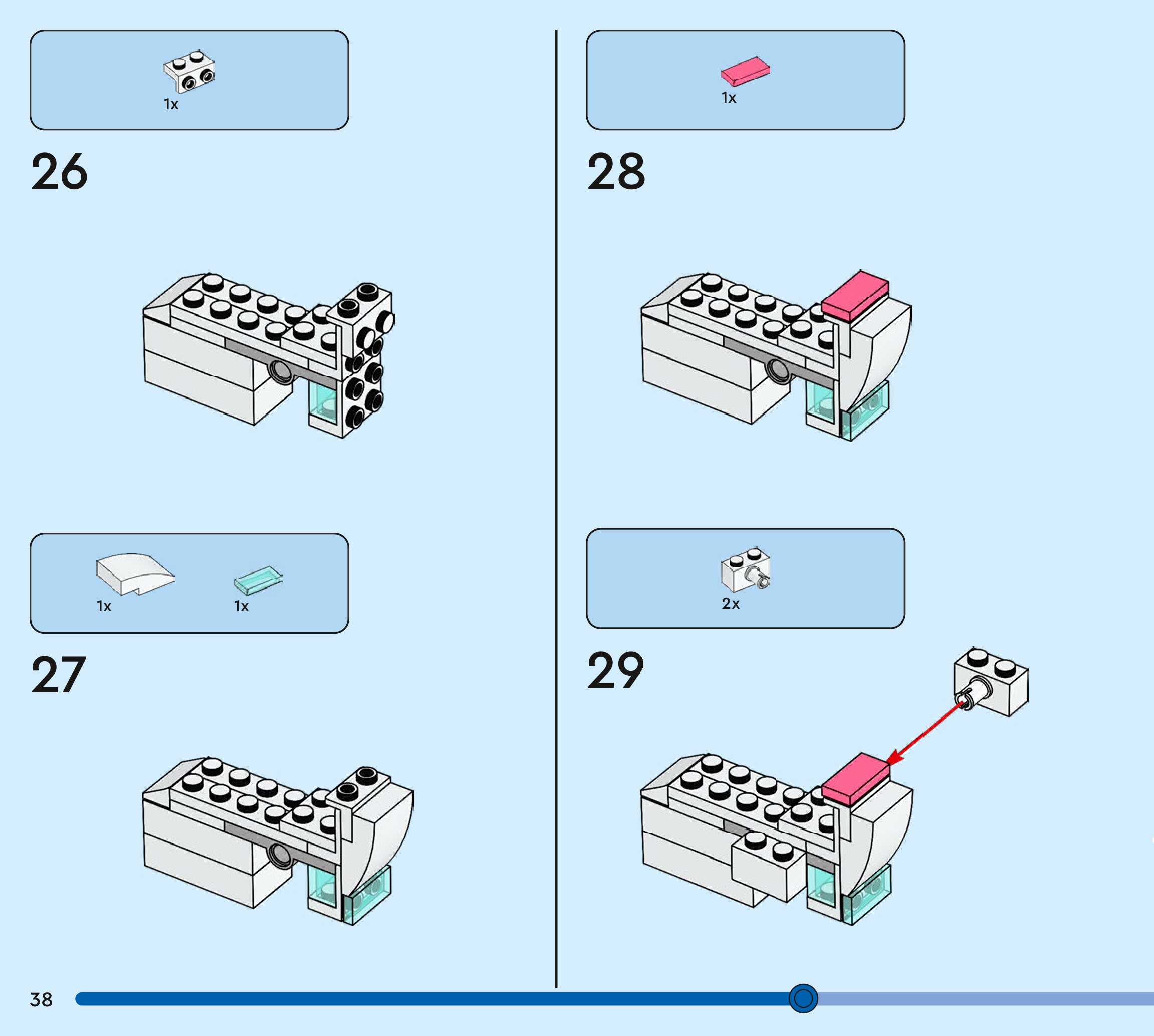 1x

26

1x 1x

27

1x

28

2x

29

38