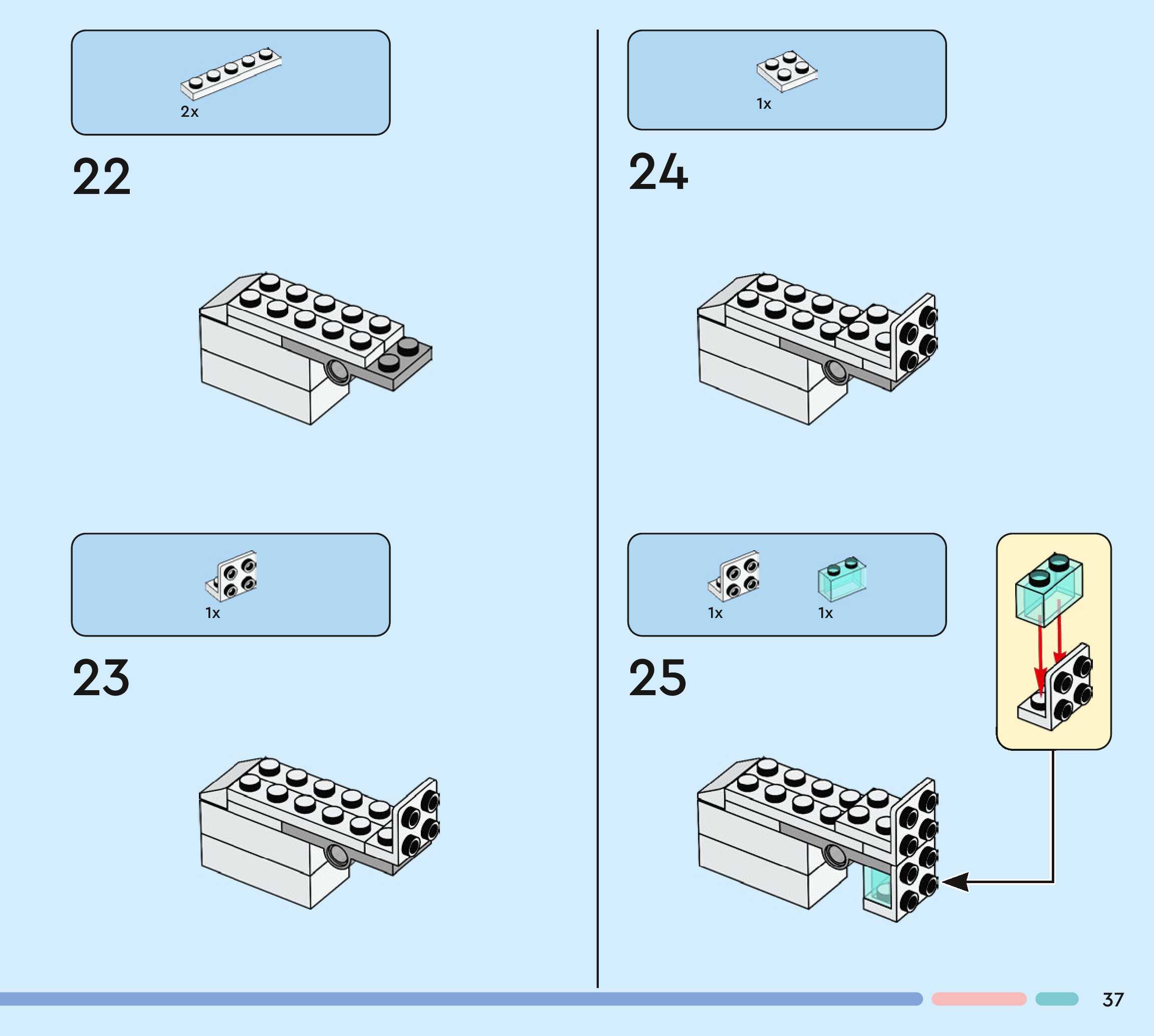 2x

22

1x

23

1x

24

1x

1x

25

37