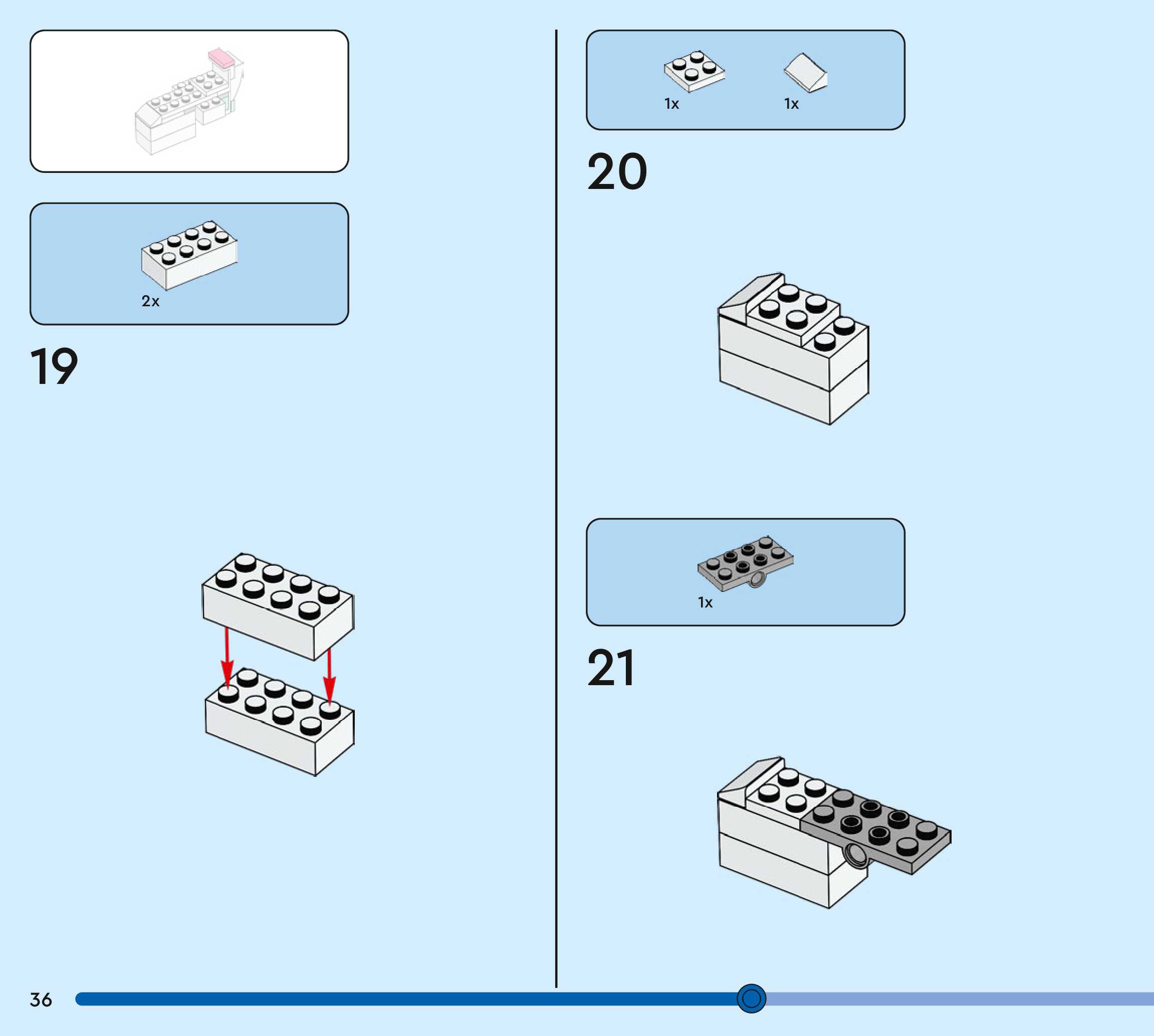 2x

19

1x 1x

20

1x

21

36