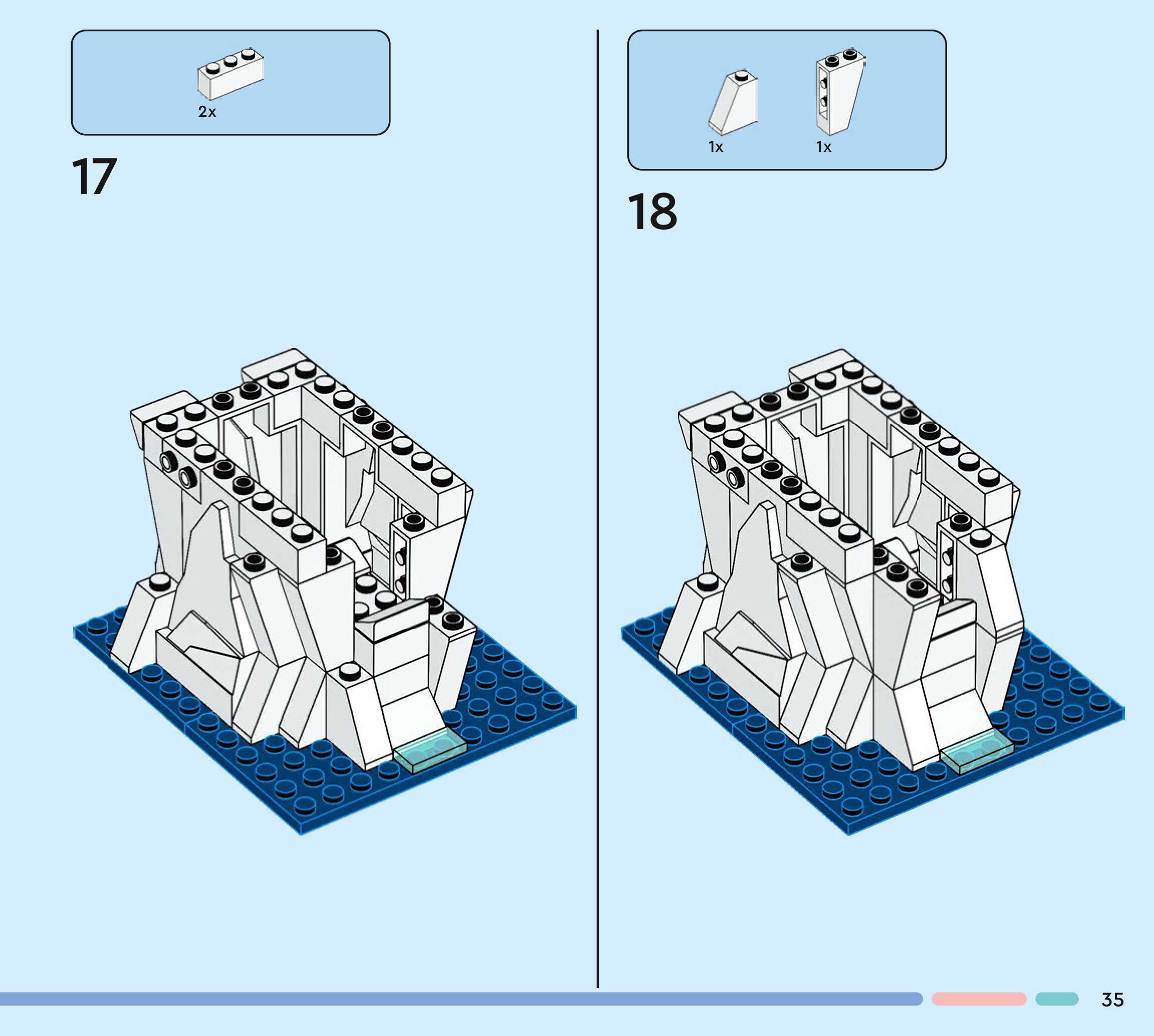 2x

17

1x 1x

18

35