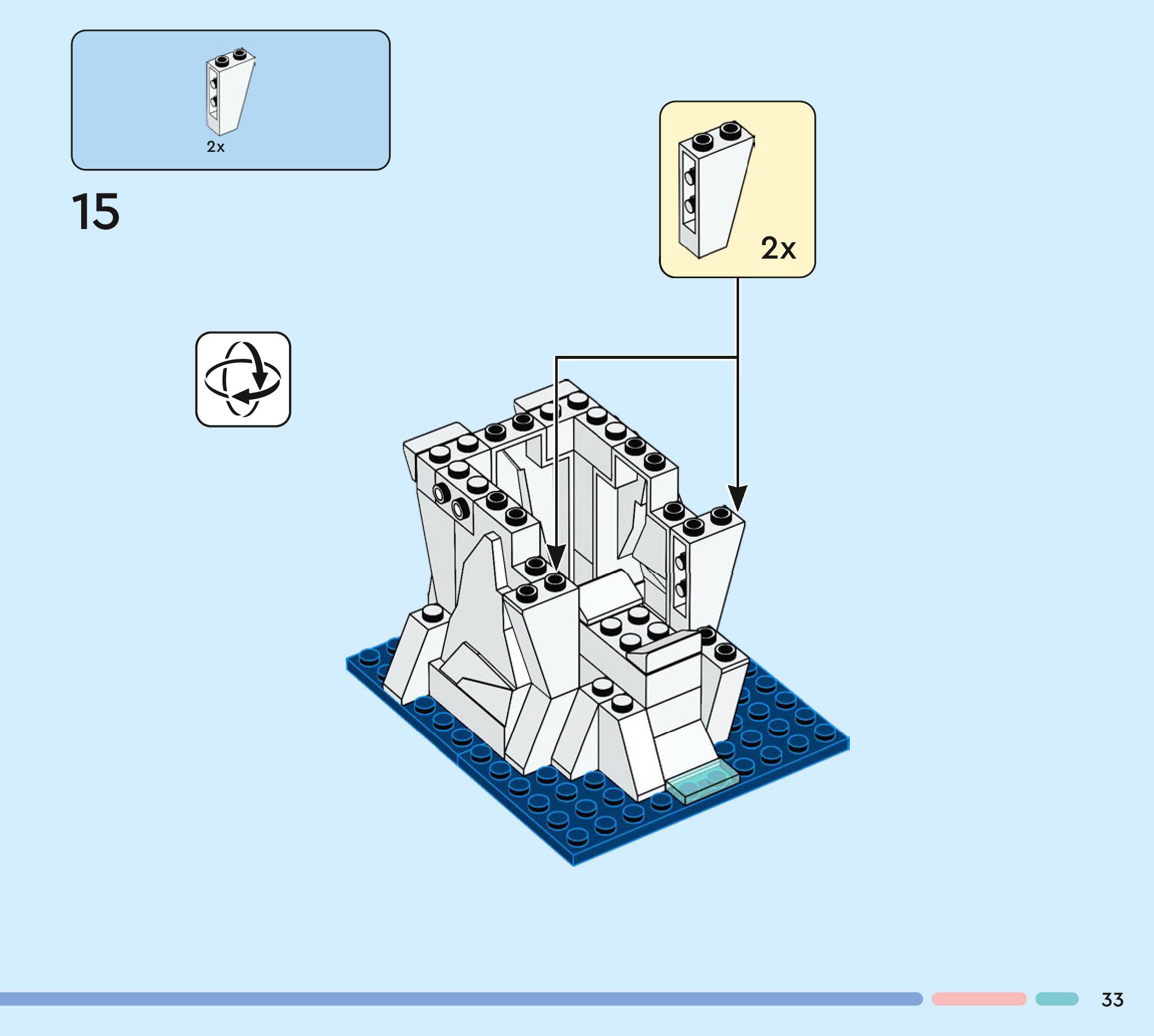 2x

15

2x

33