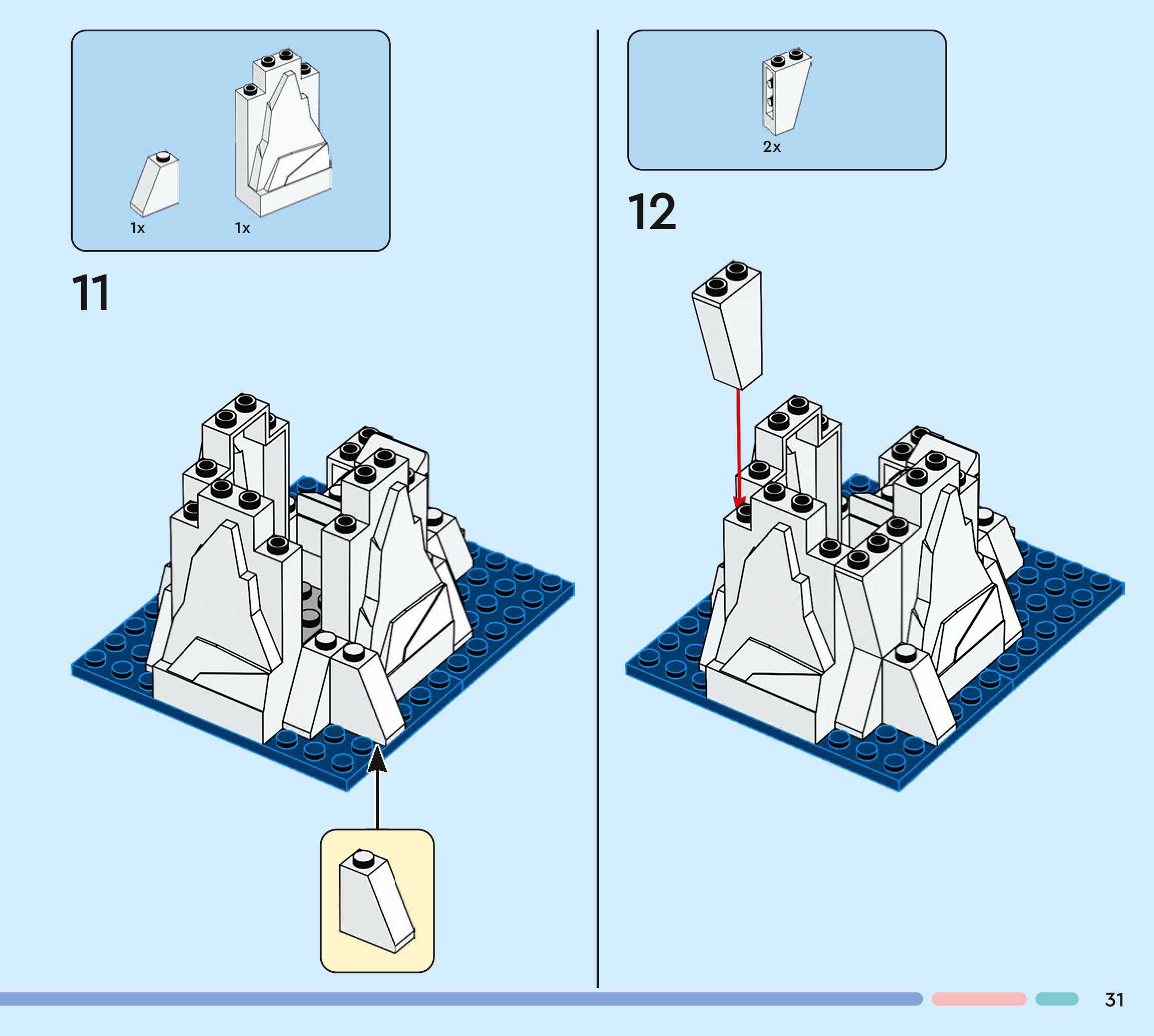 1x 1x

11

2x

12

31