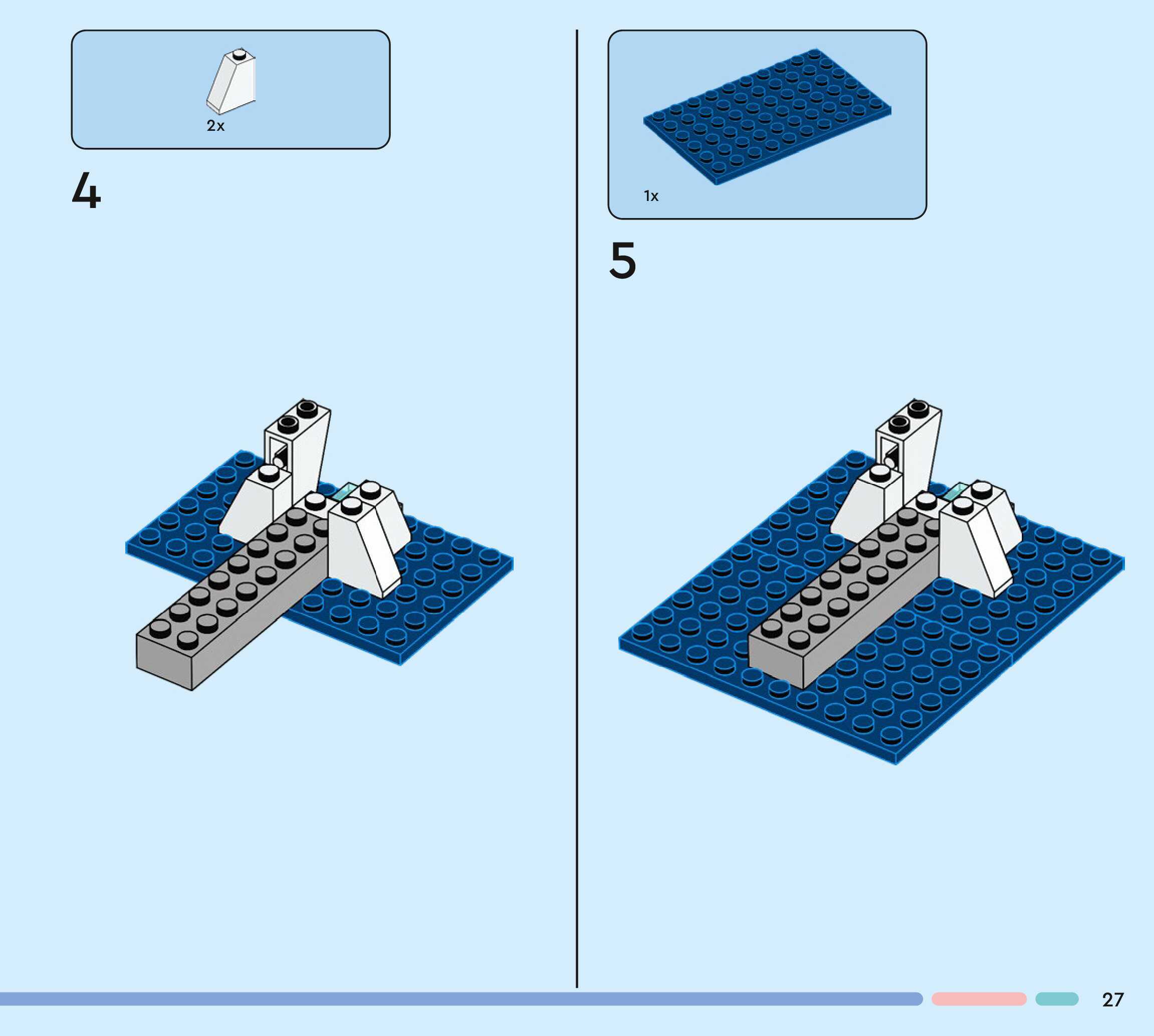 2x

4

1x

5

27