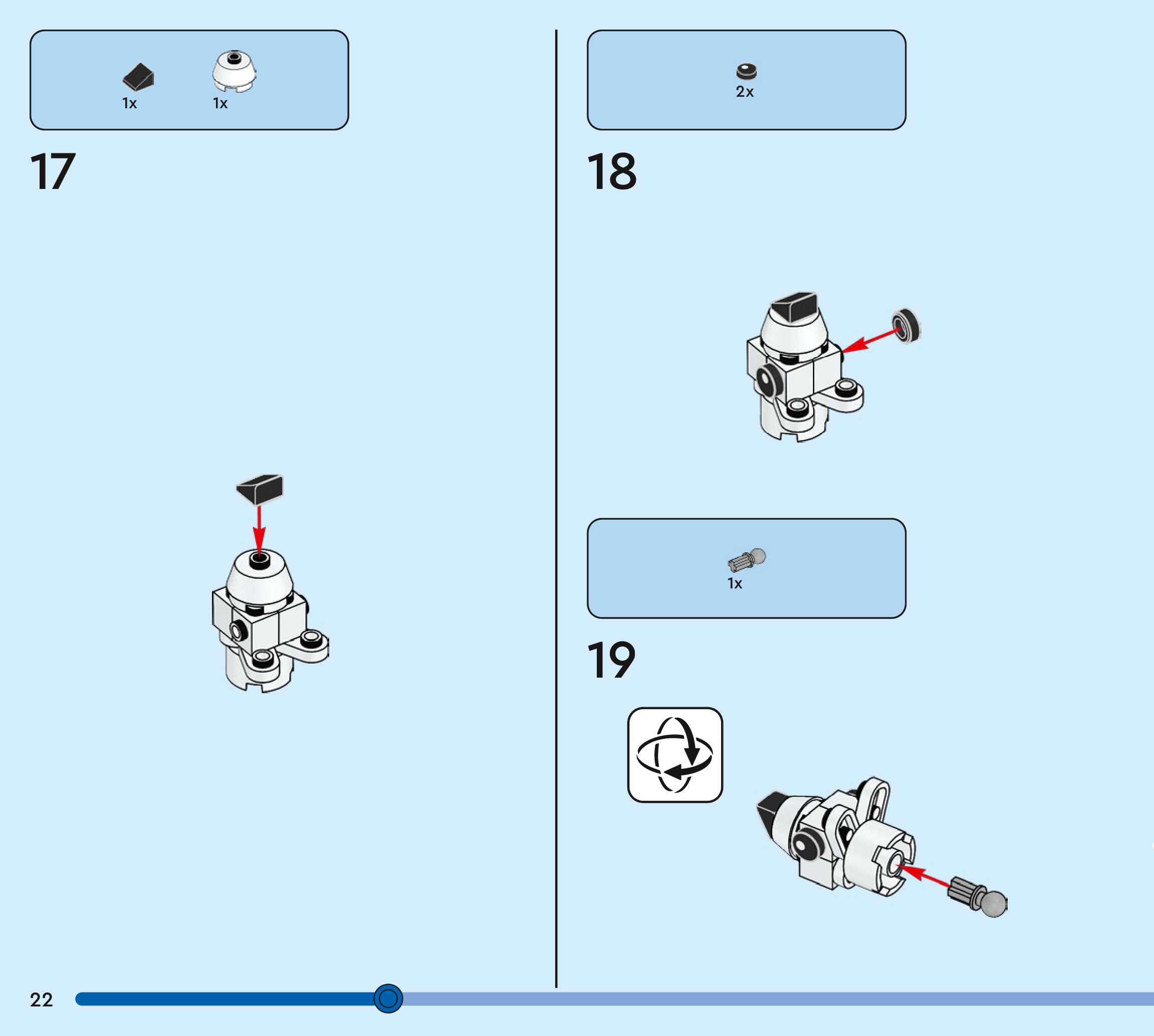 1x 1x

17

2x

18

1x

19

22