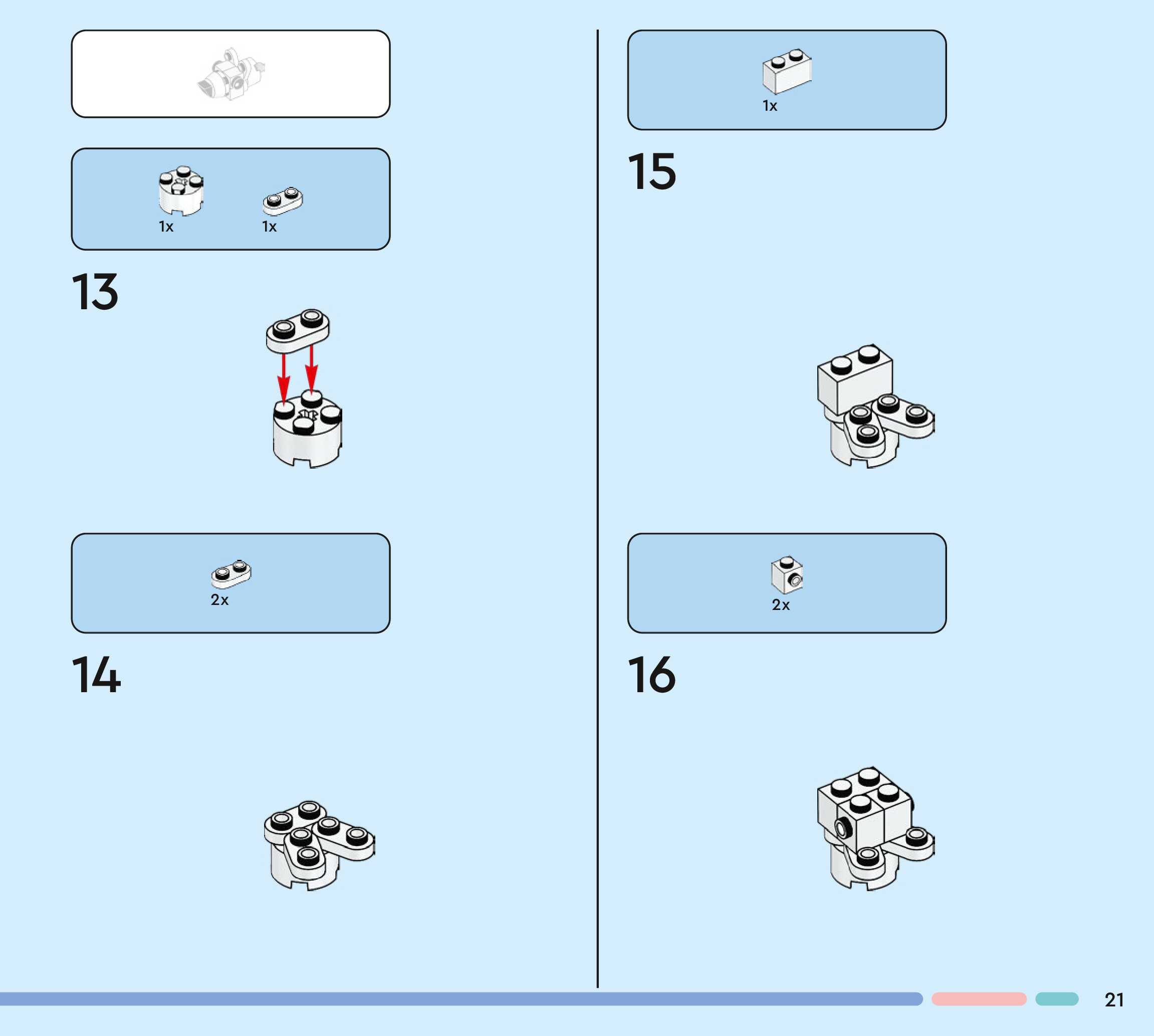 1x 1x

13

2x

14

1x

15

2x

16

21