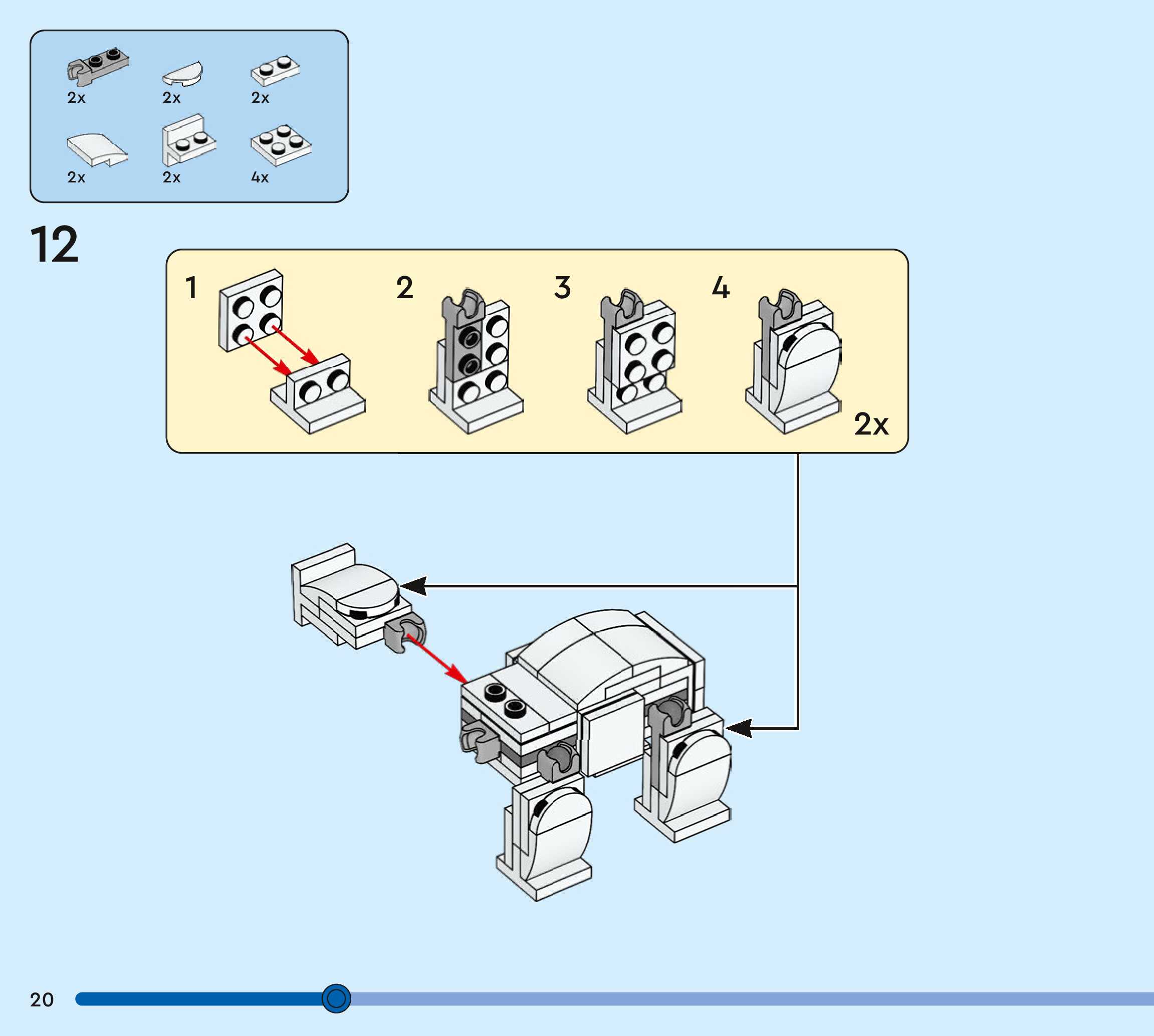 2x
2x
2x
2x
2x
4x

12

1
2
3
4
2x

20