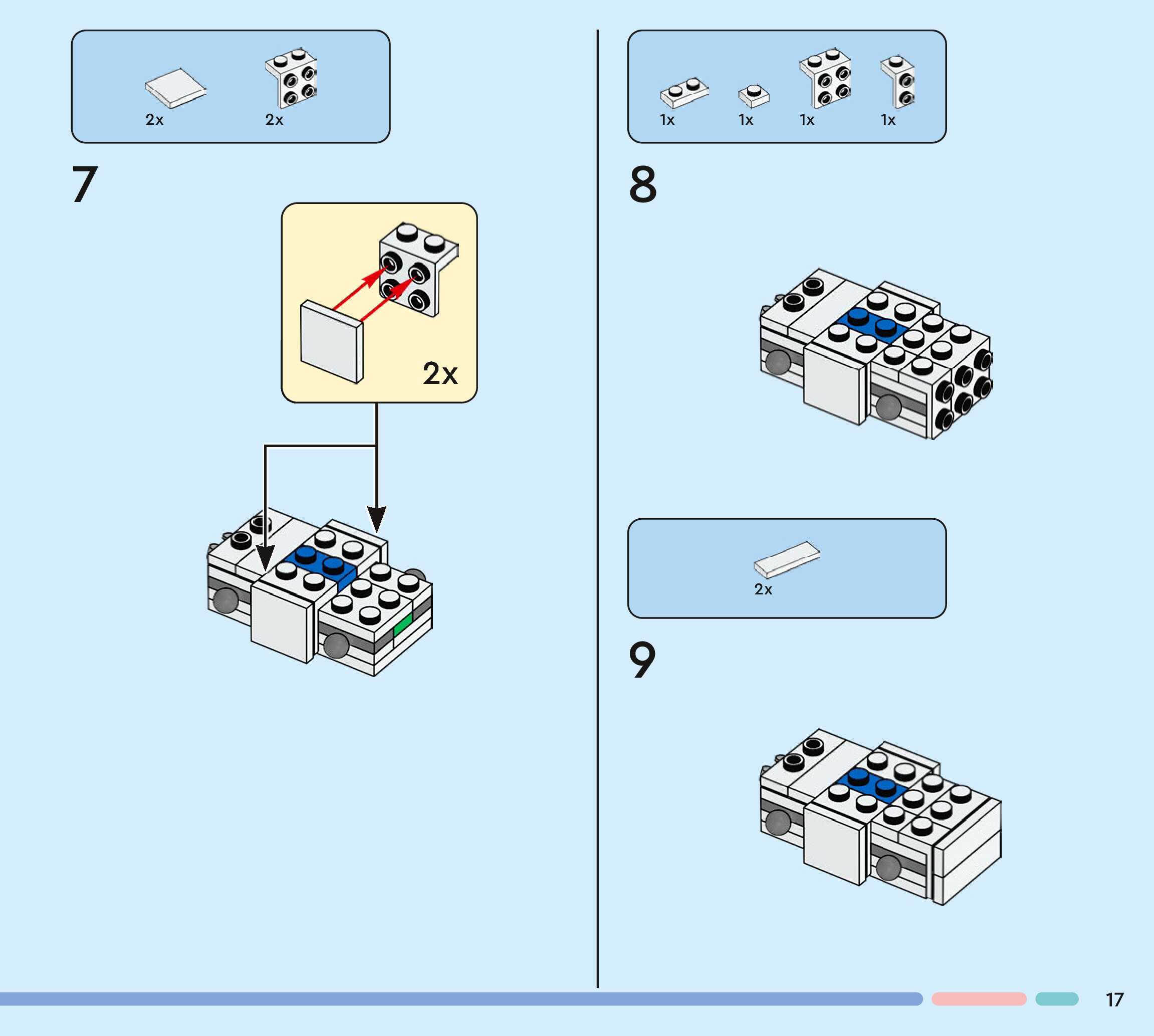 2x
2x

7

2x

1x
1x
1x
1x

8

2x

9

17